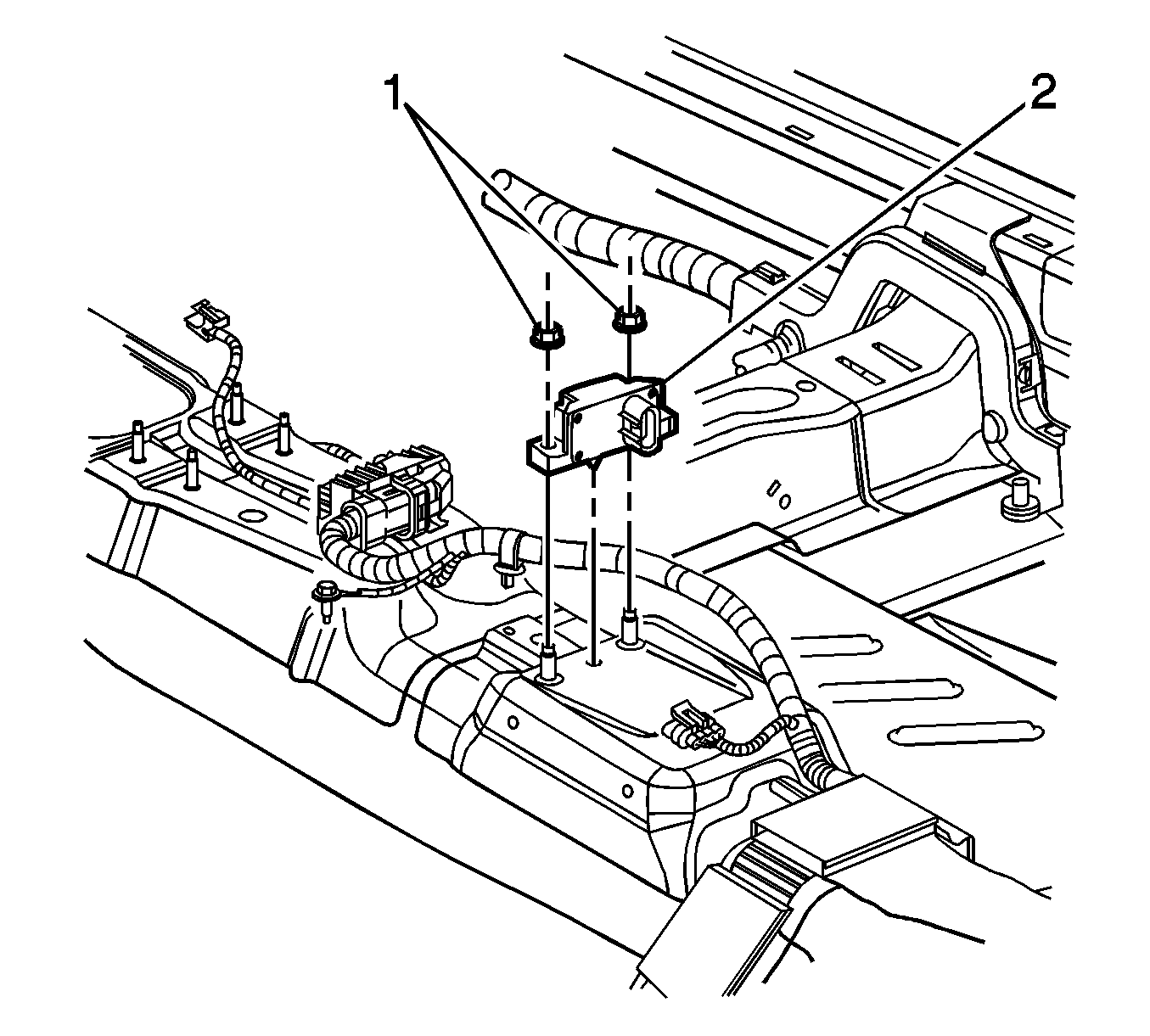 1
2