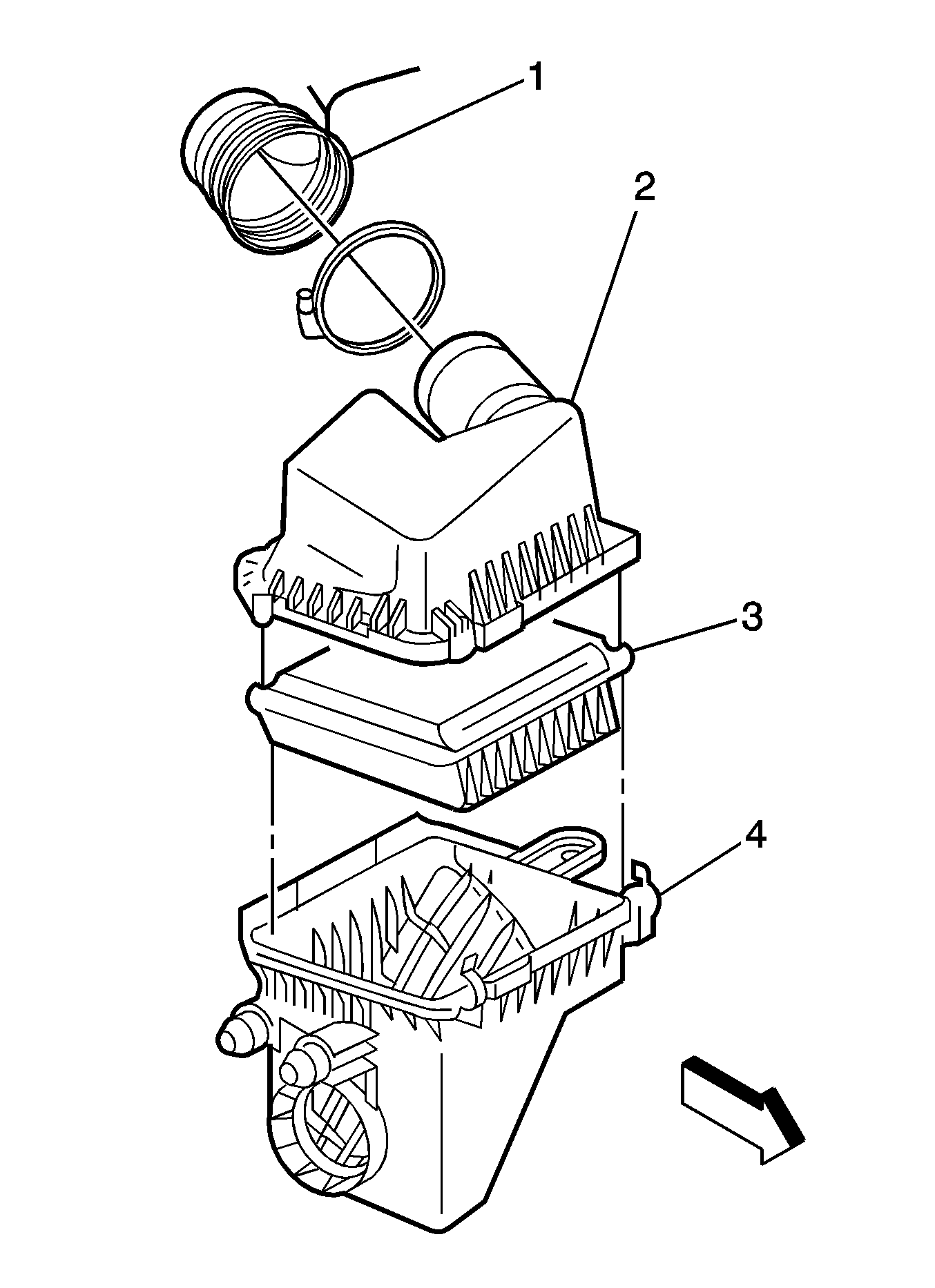 1
2
3
4