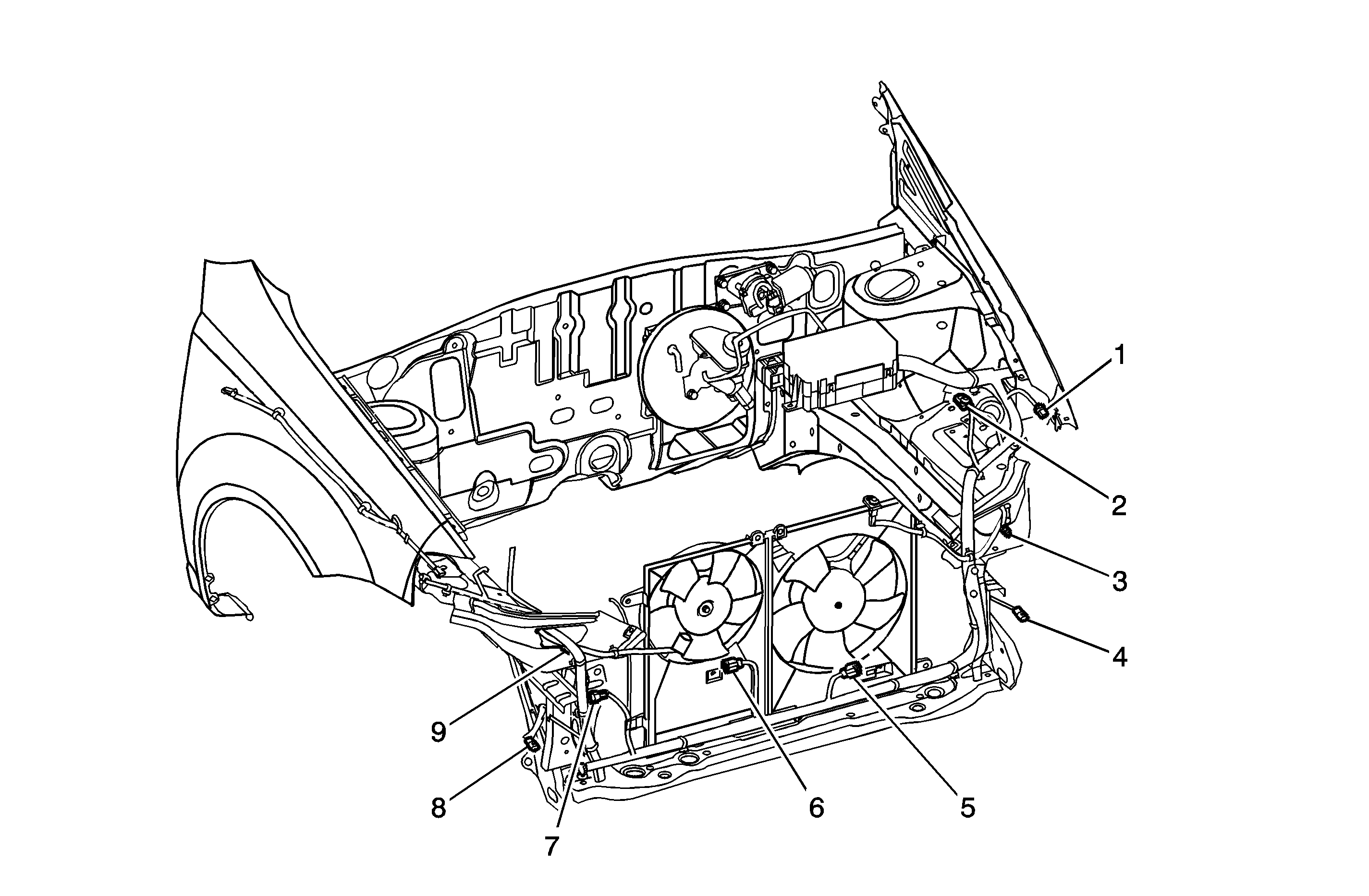 1
2
3
4
9
8
7
6
5