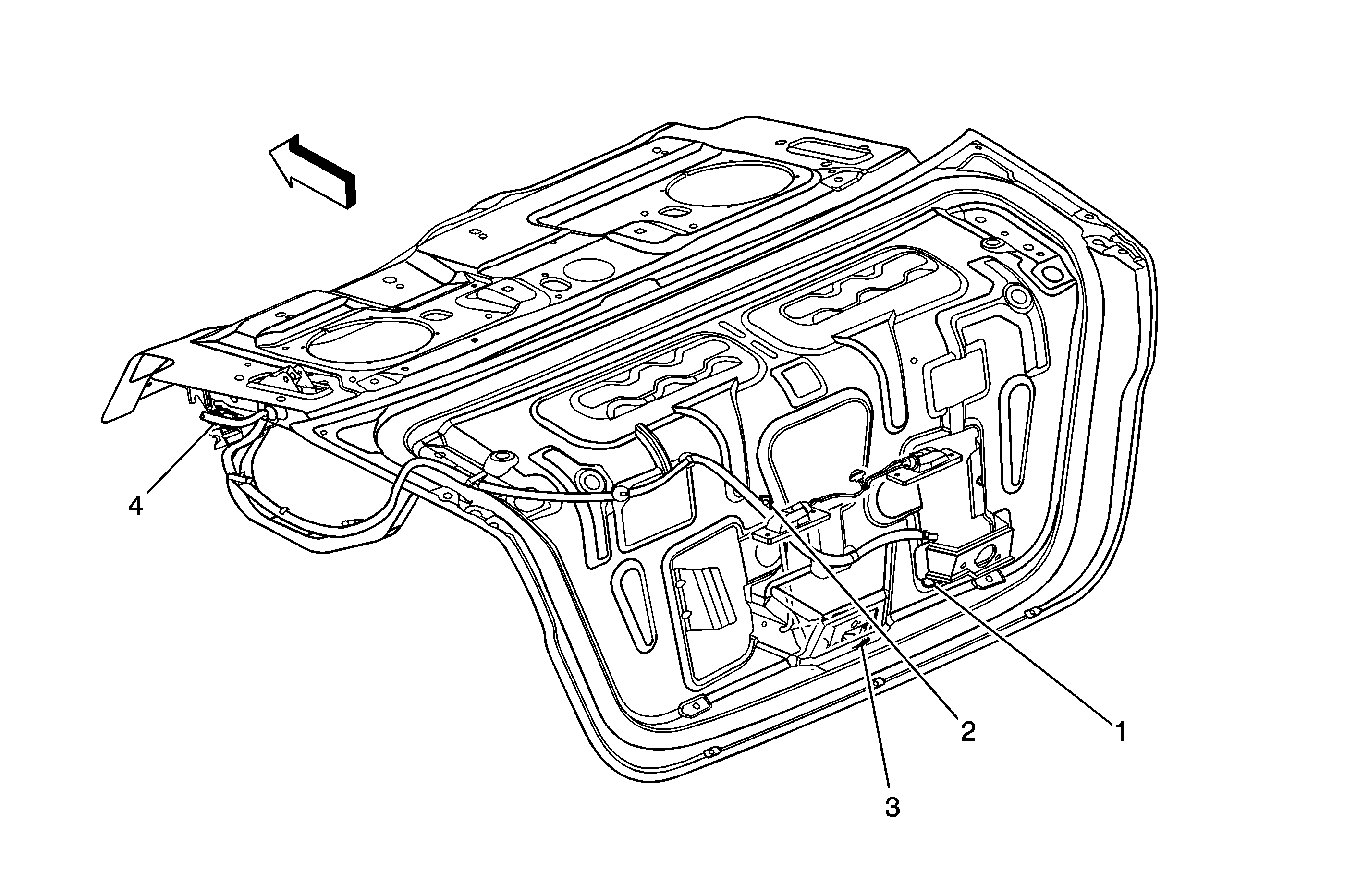 4
2
1
3