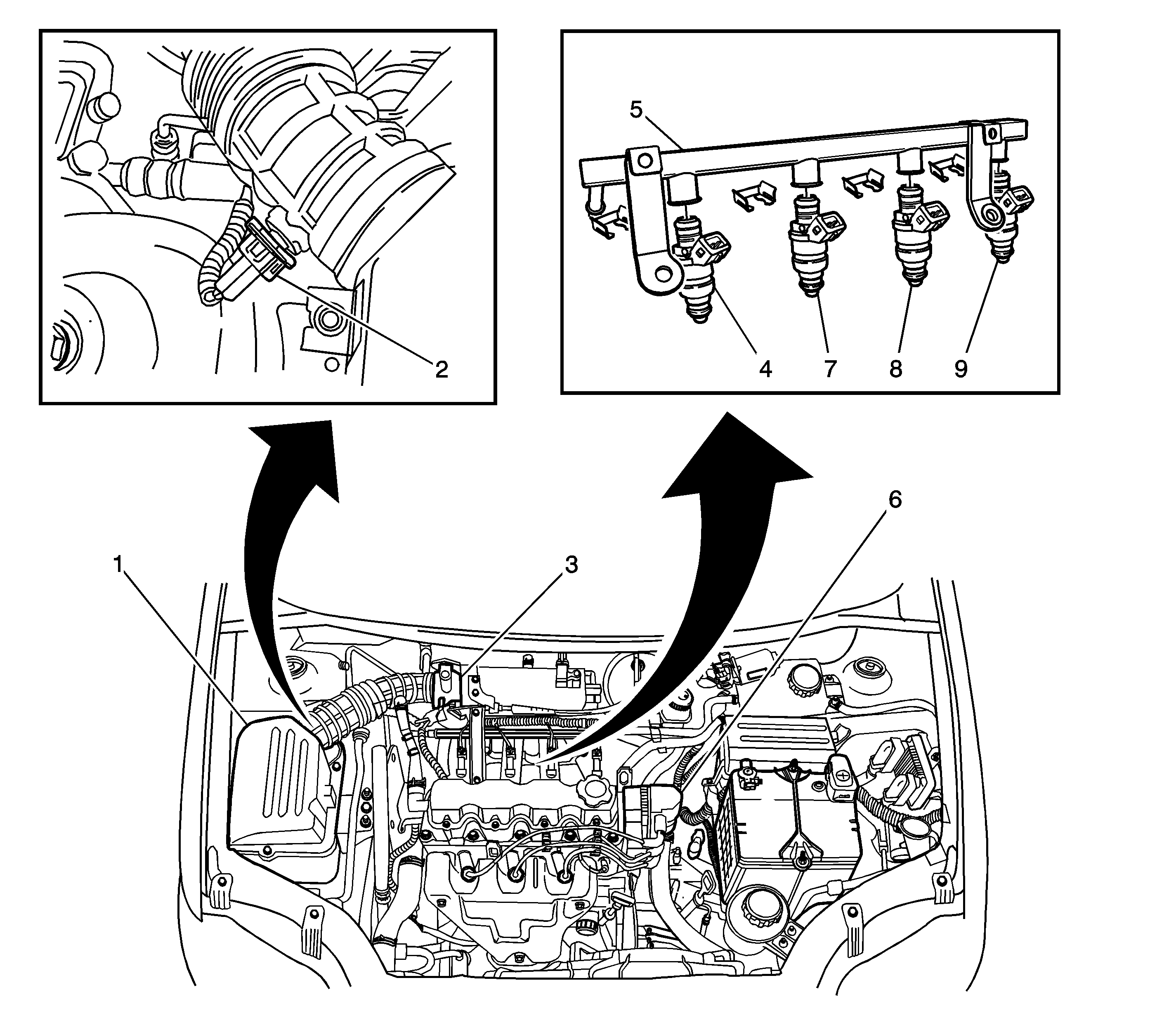 2

5

4
7
8
9

6

1

3