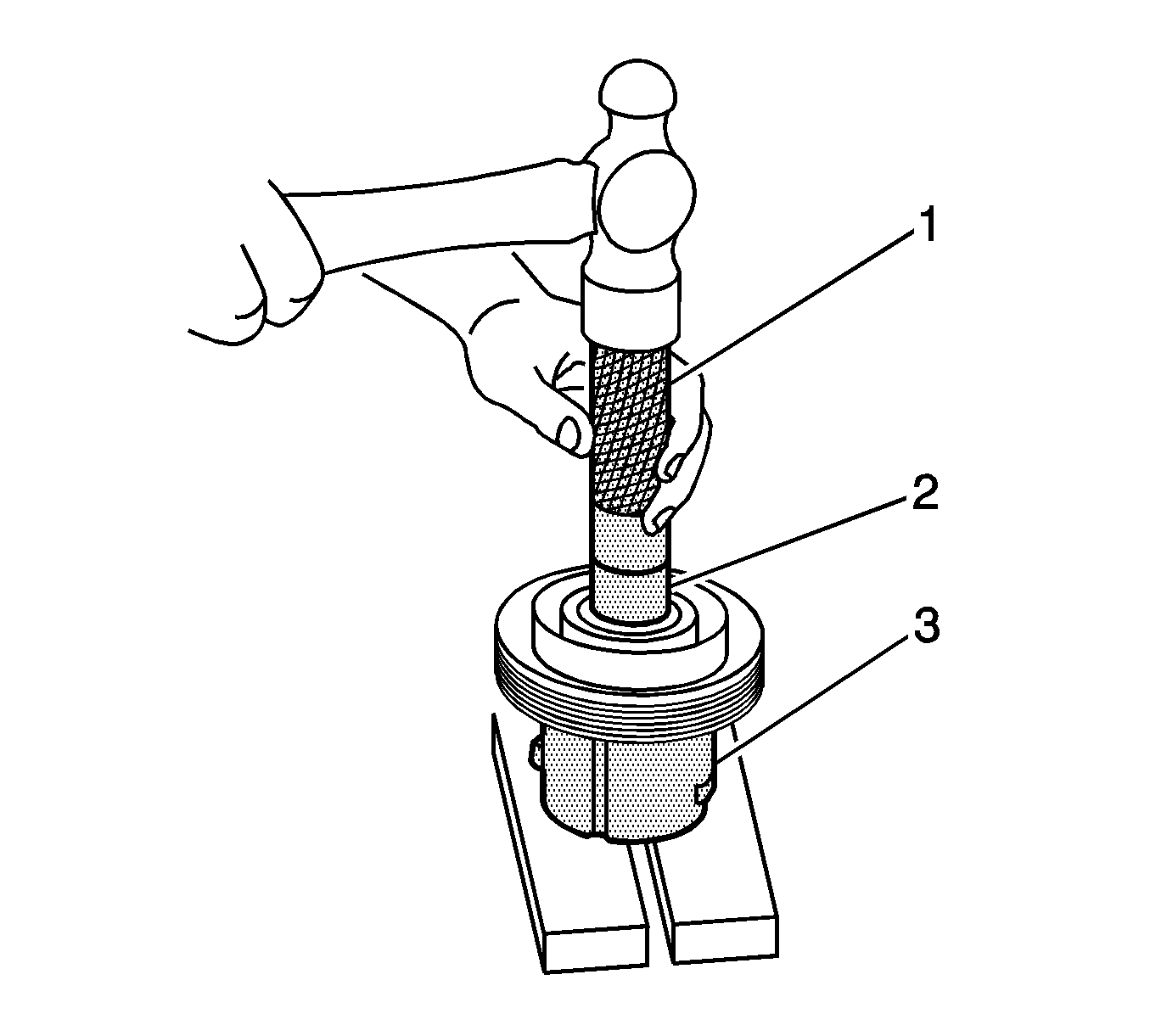 1
2
3