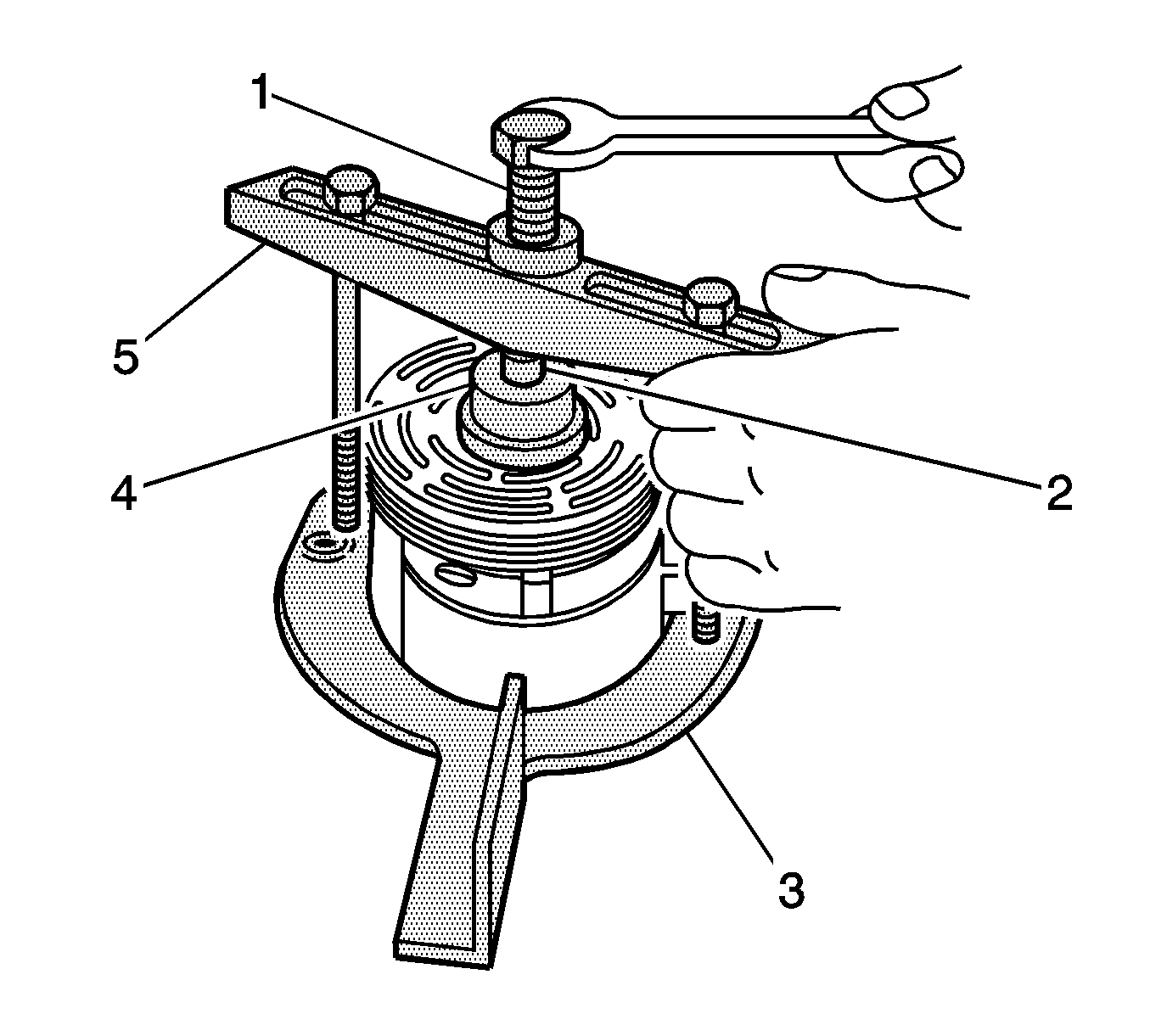 1
5
4
2
3