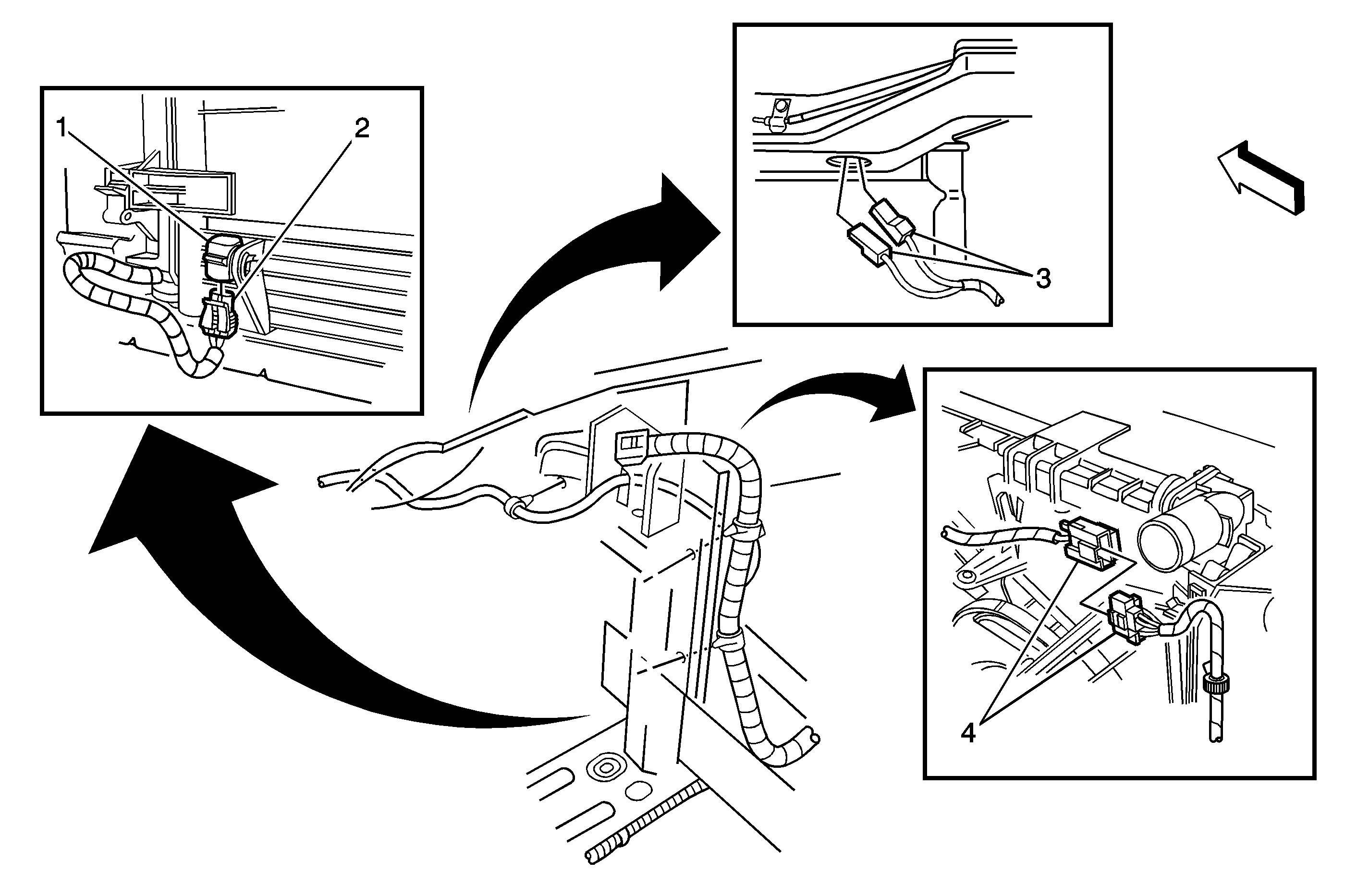 1
2
3
4