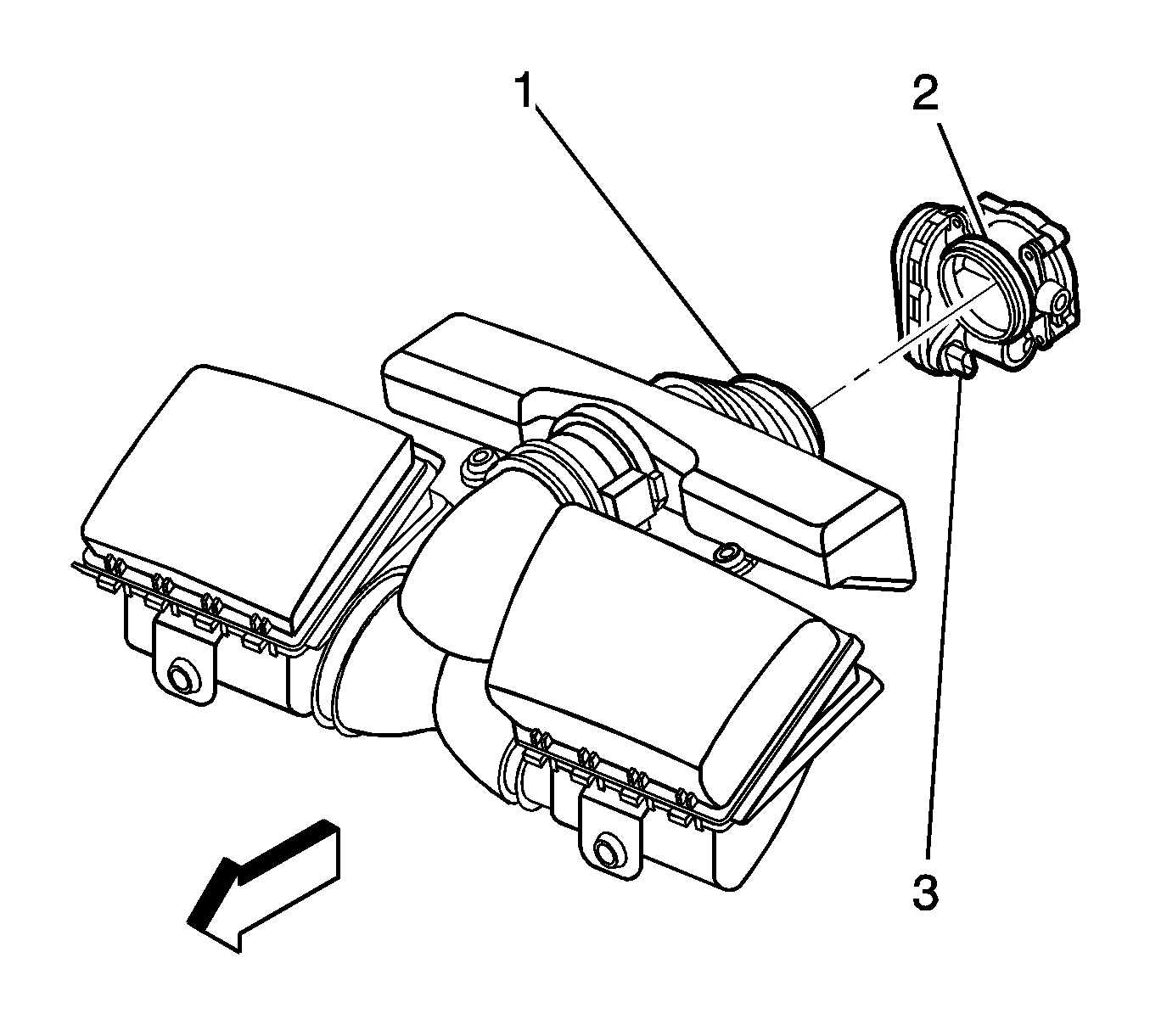 1
2
3