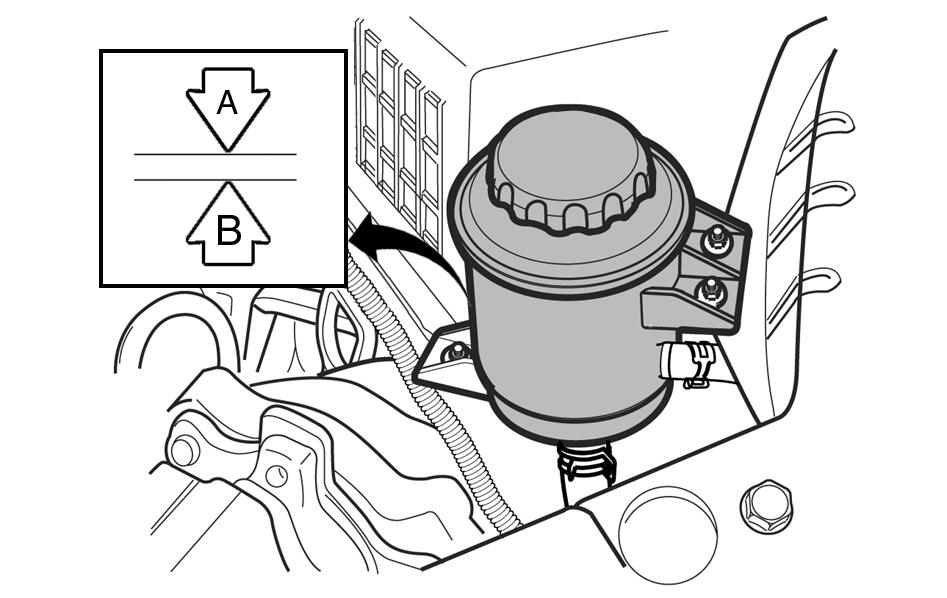 A

B