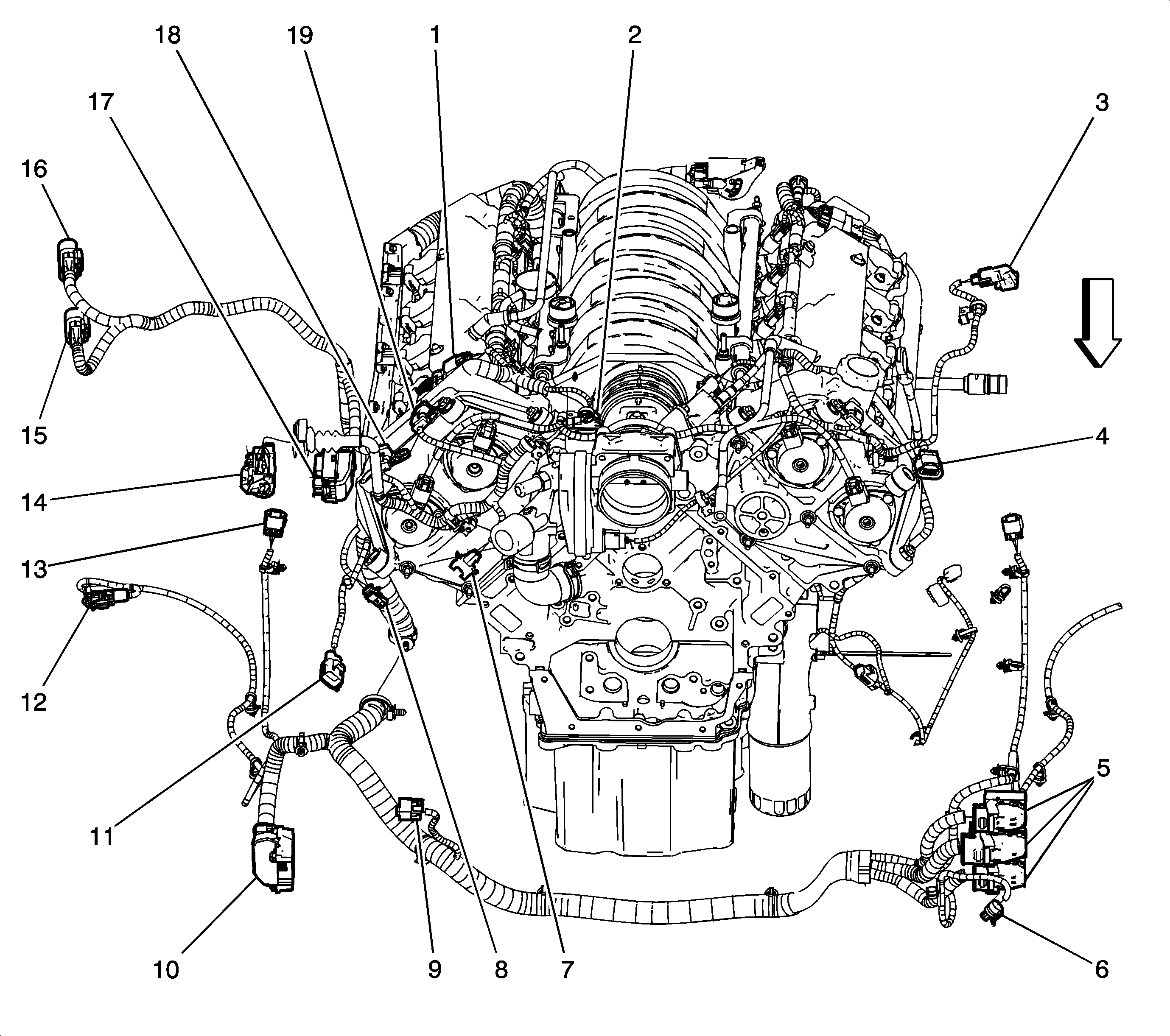 18
19
1
2
17
3
16
15
4
14
13
12
11
5
10
9
8
7
6