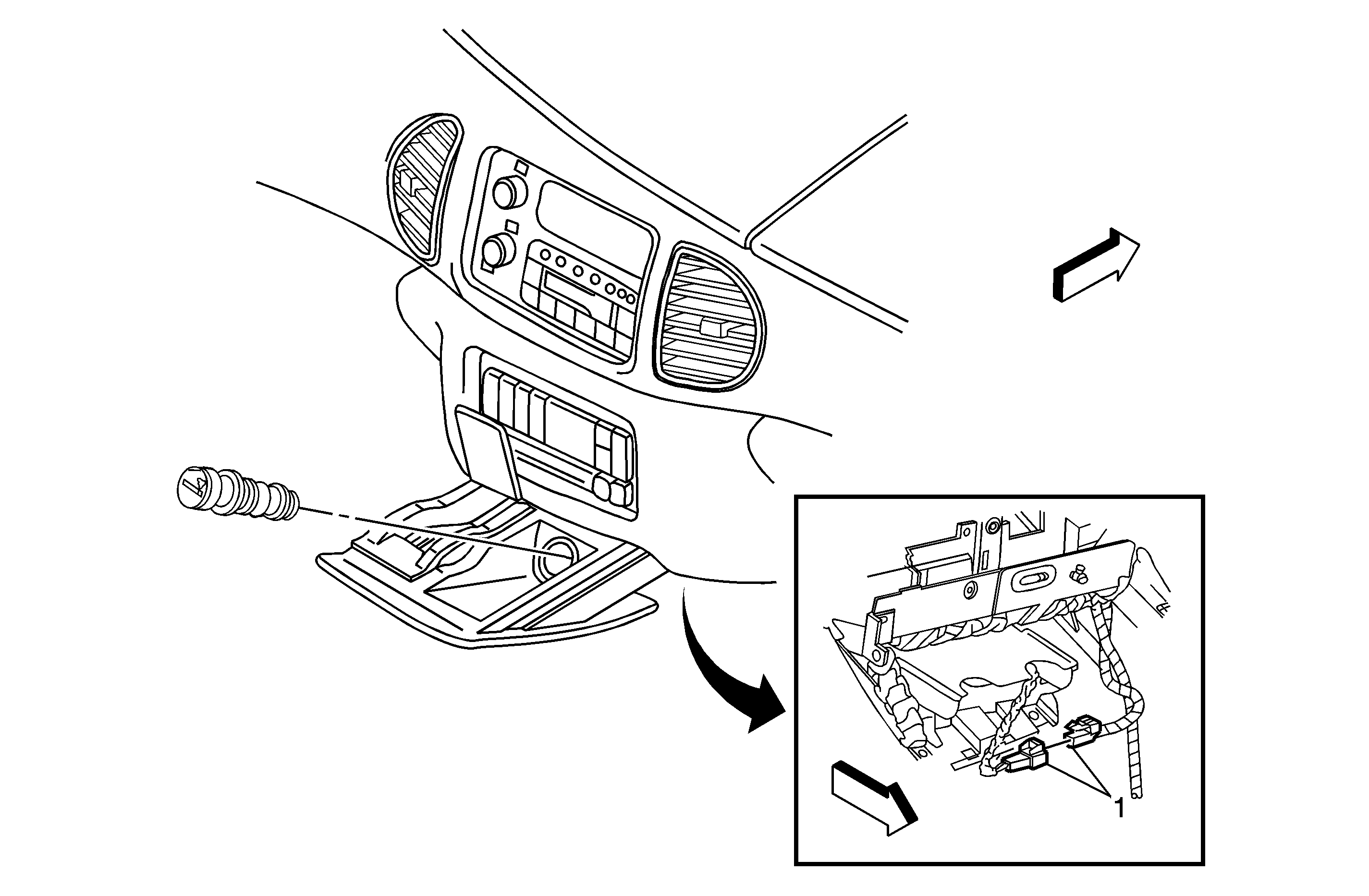 1