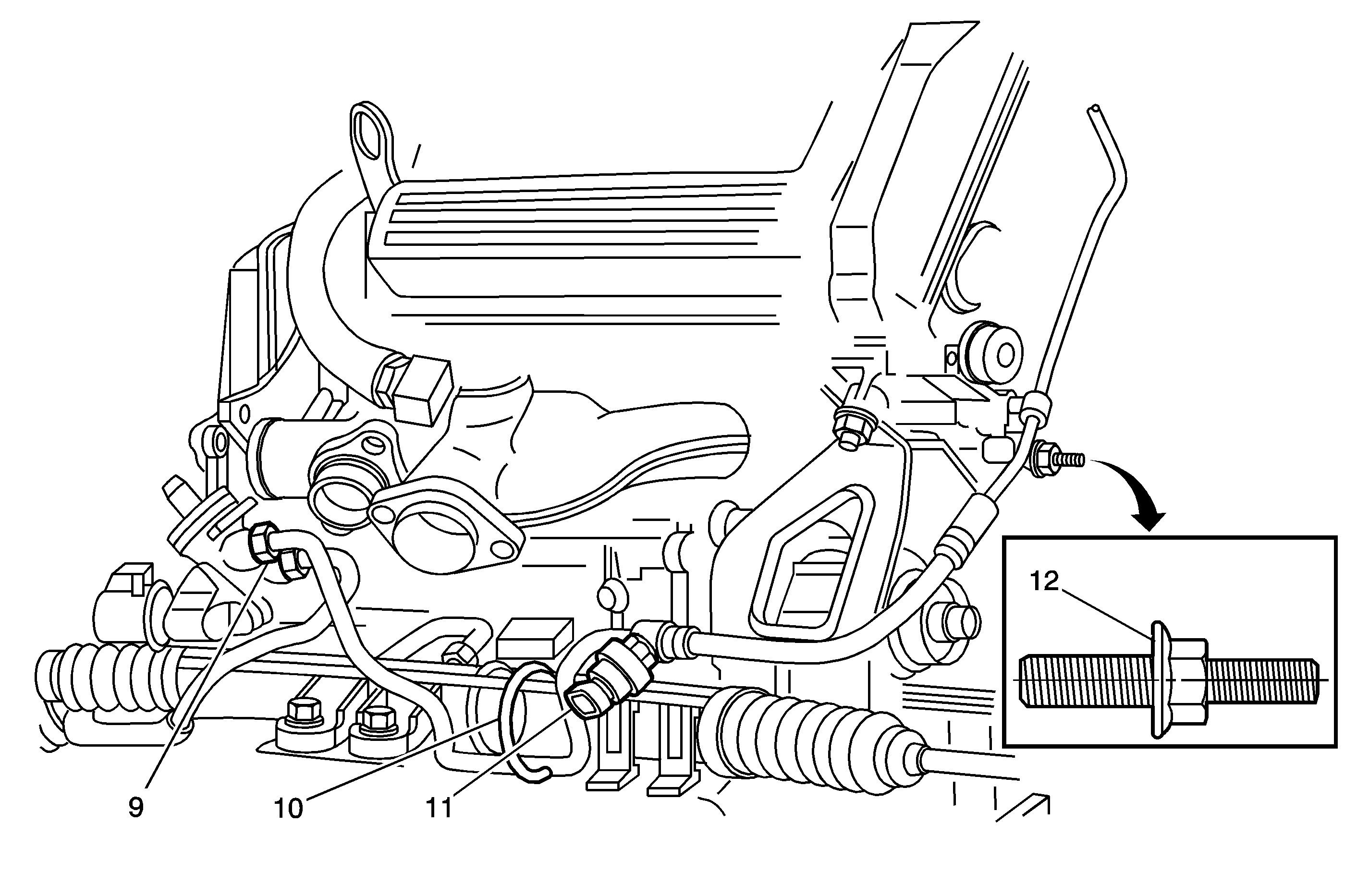 12

9

10

11