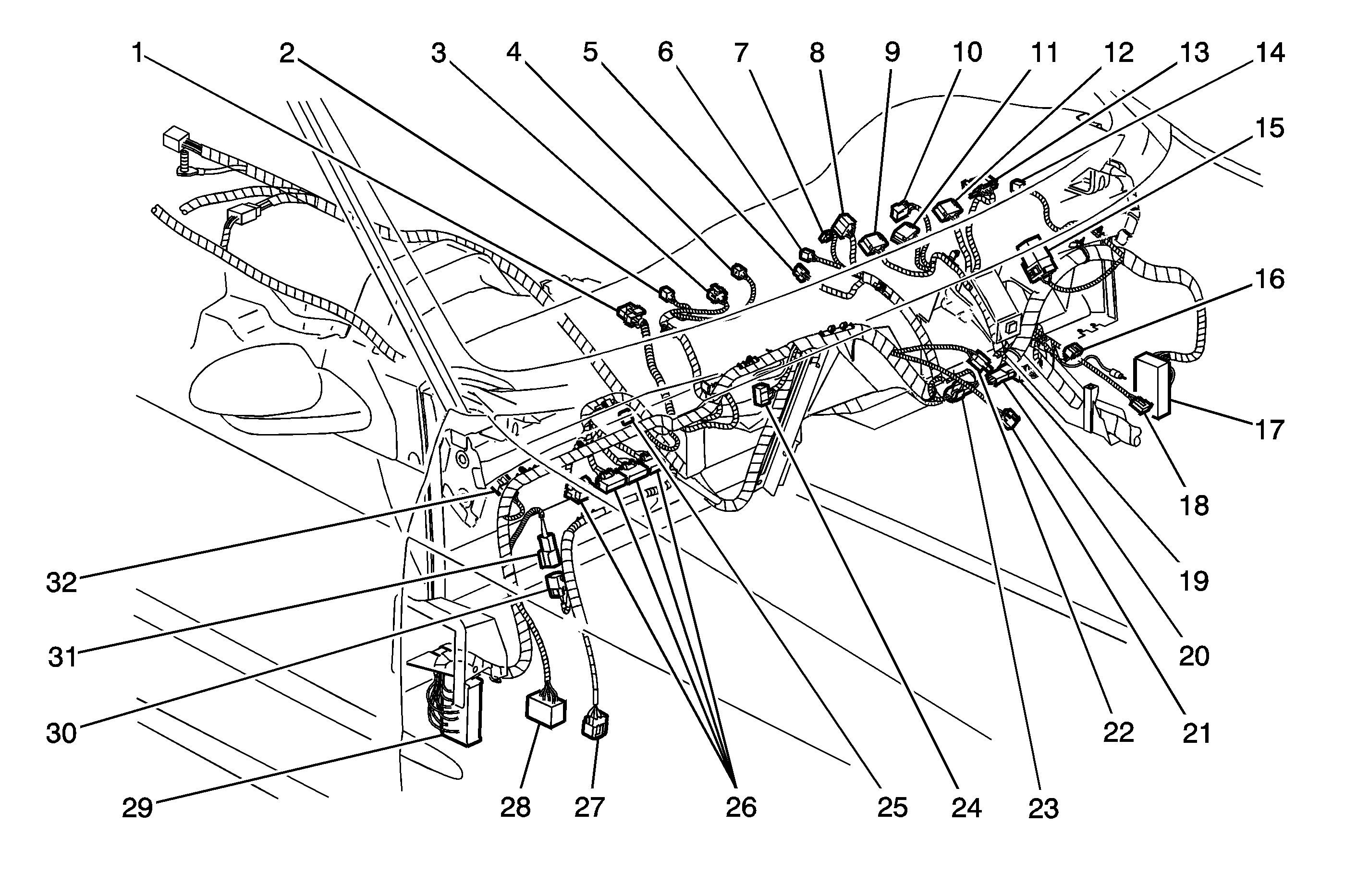 1
2
3
4
5
6
7
8
9
10
11
12
13
14
15
16
17
18
19
20
21
22
23
24
25
26
27
28
29
30
31
32