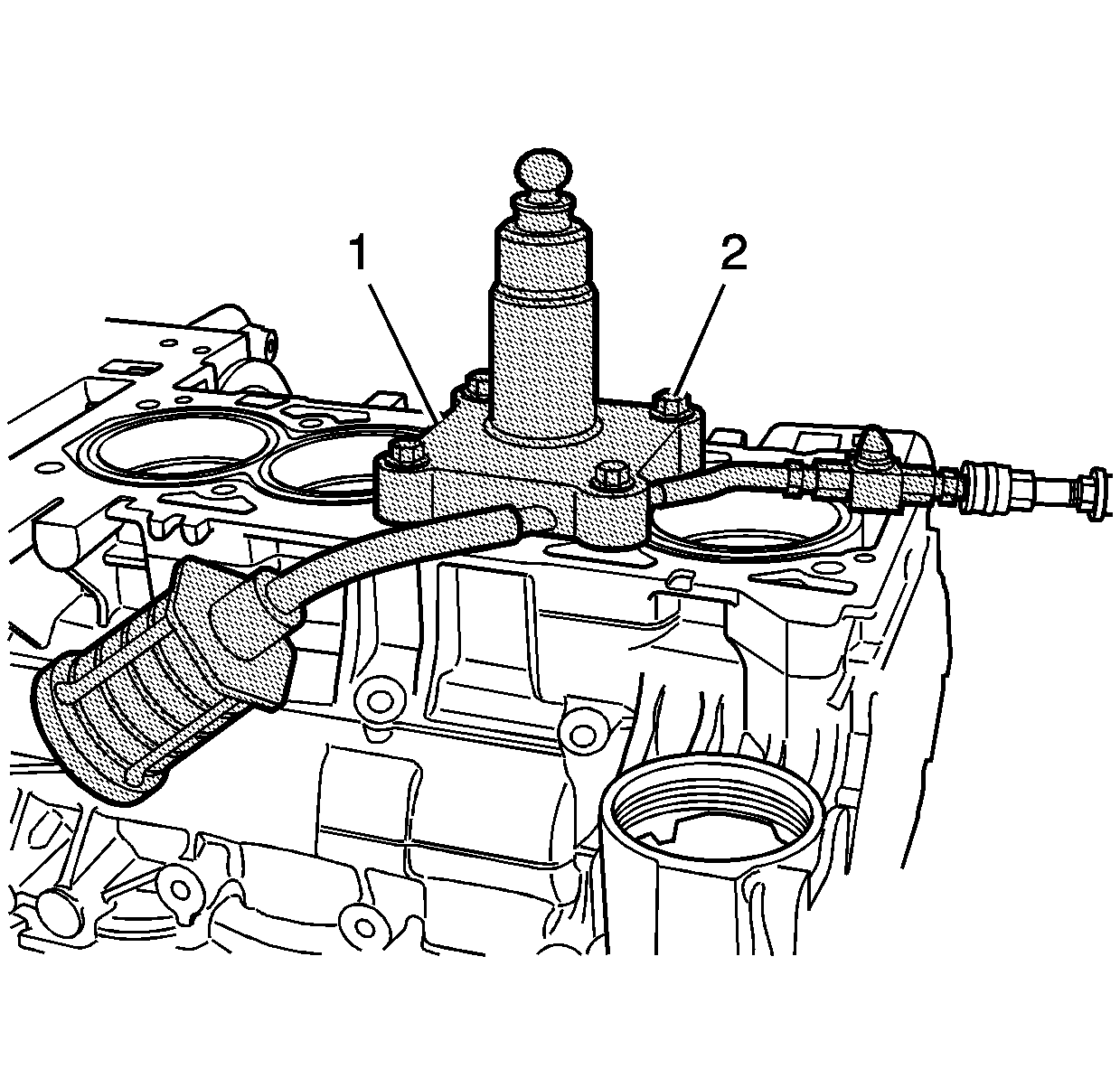 1
2