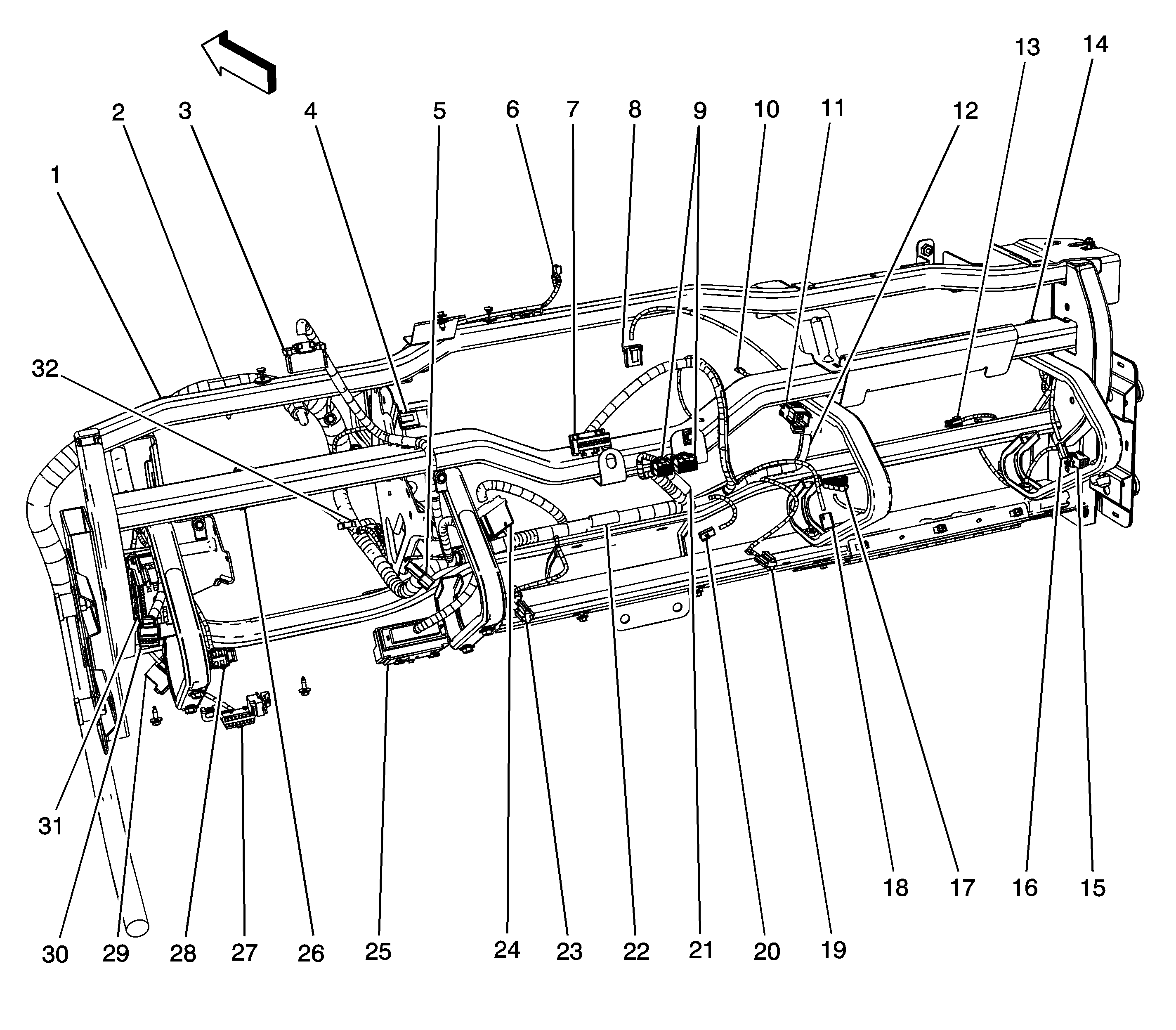 13
14
2
3
4
5
6
7
8
9
10
11
12
1
32
31
30
29
28
27
26
25
24
23
22
21
20
19
18
17
16
15