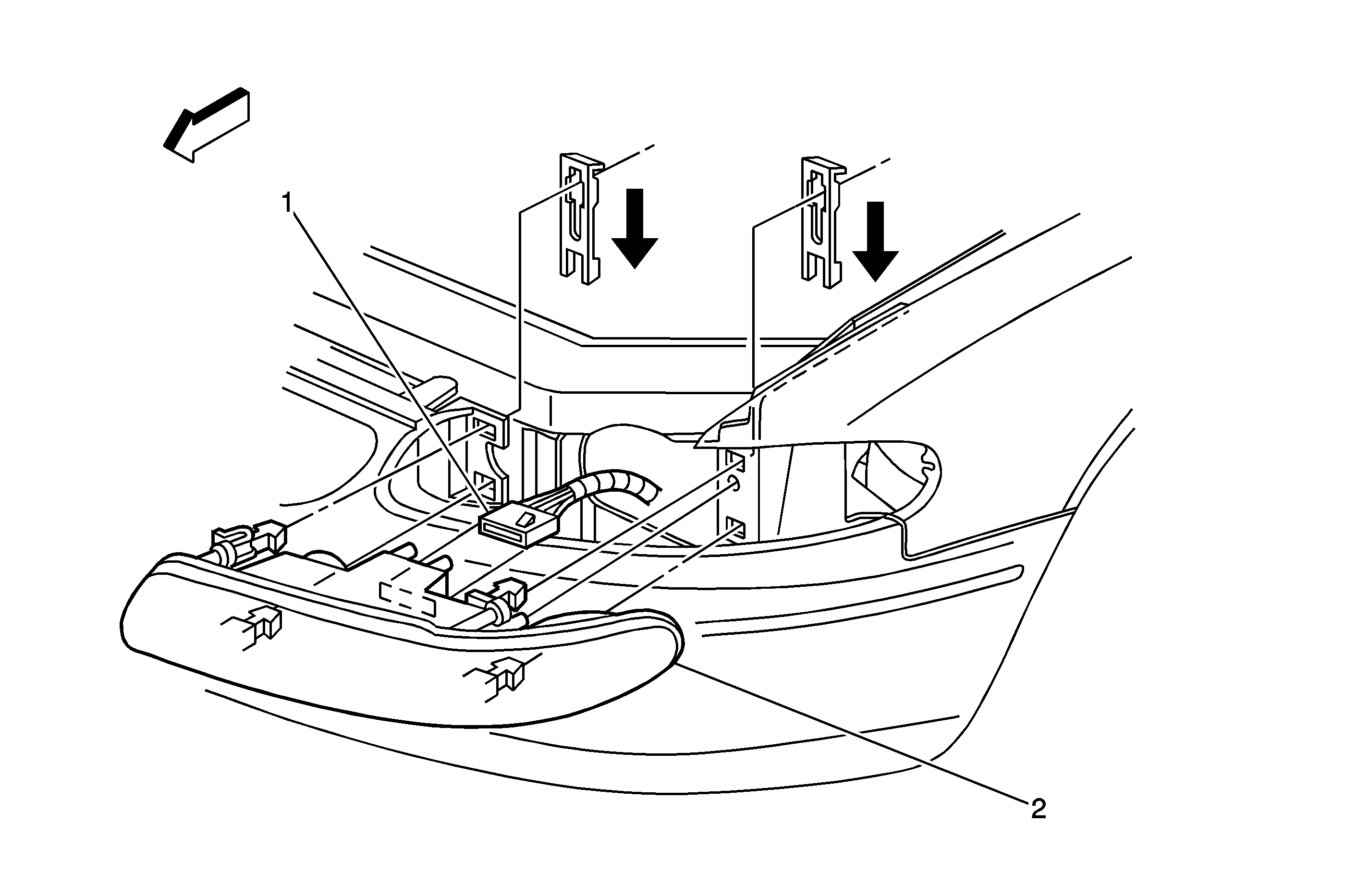 1

2