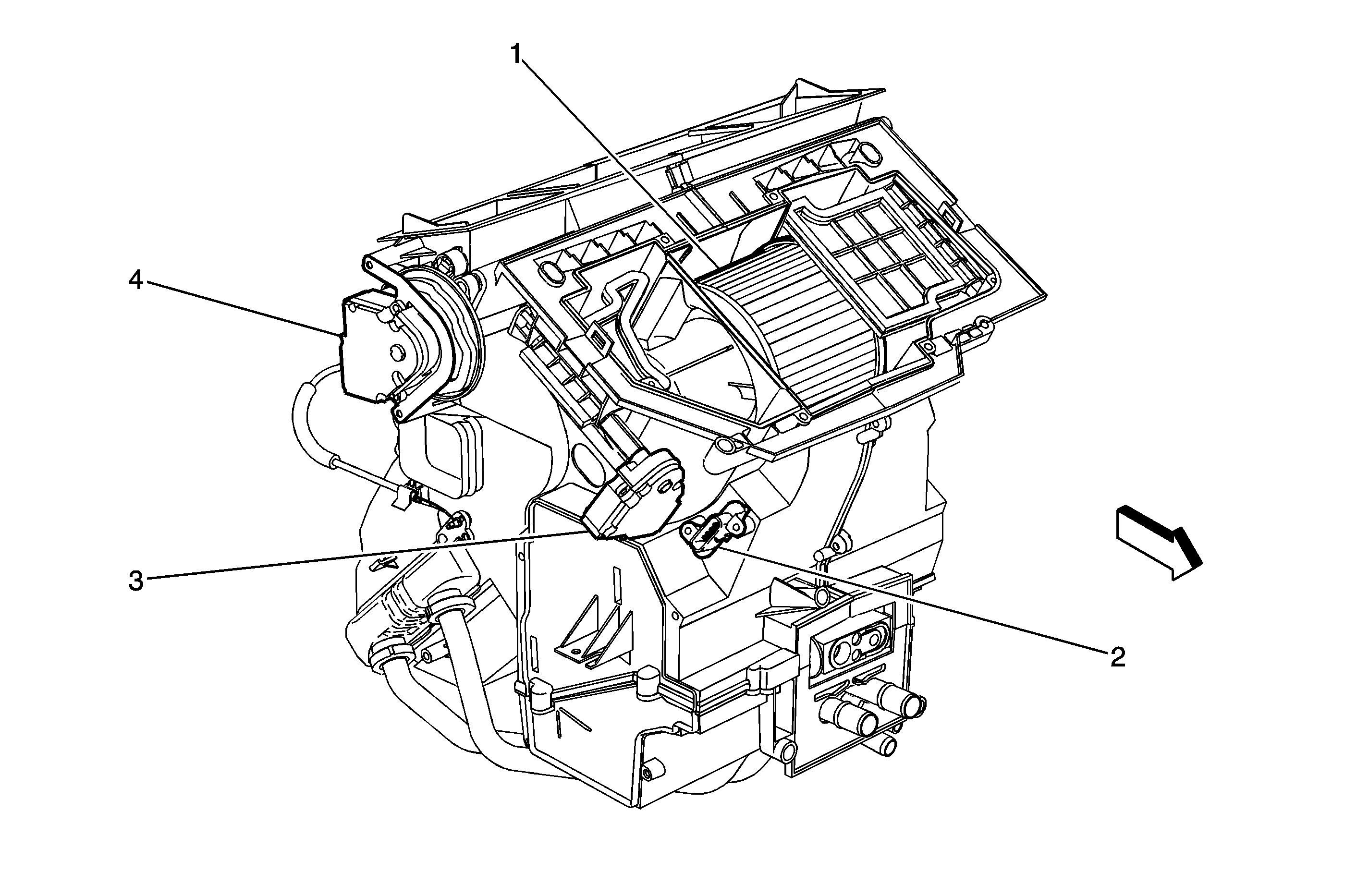 1

4

3

2