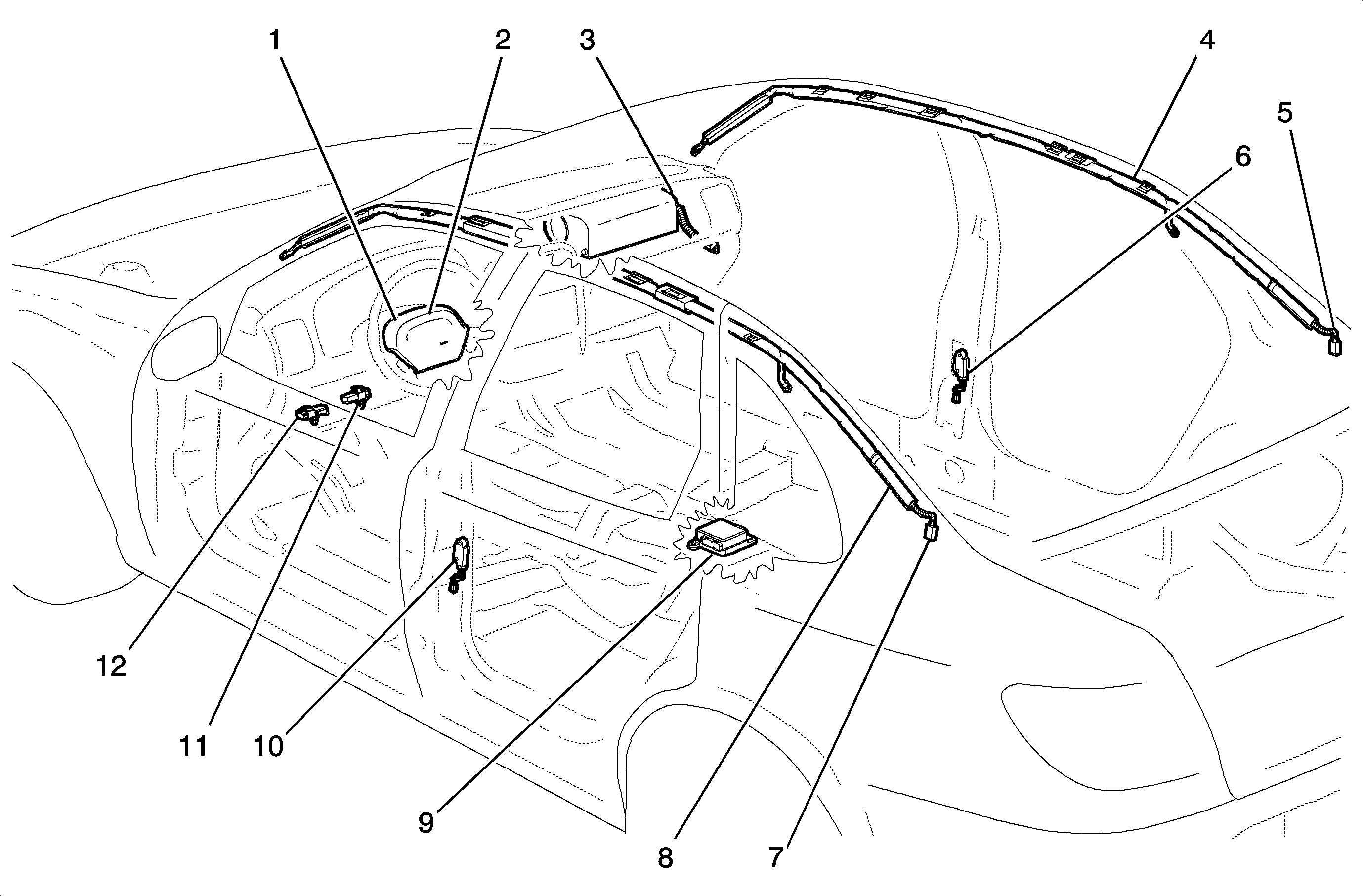 1
2
3
4
5
6
12
11
10
9
8
7