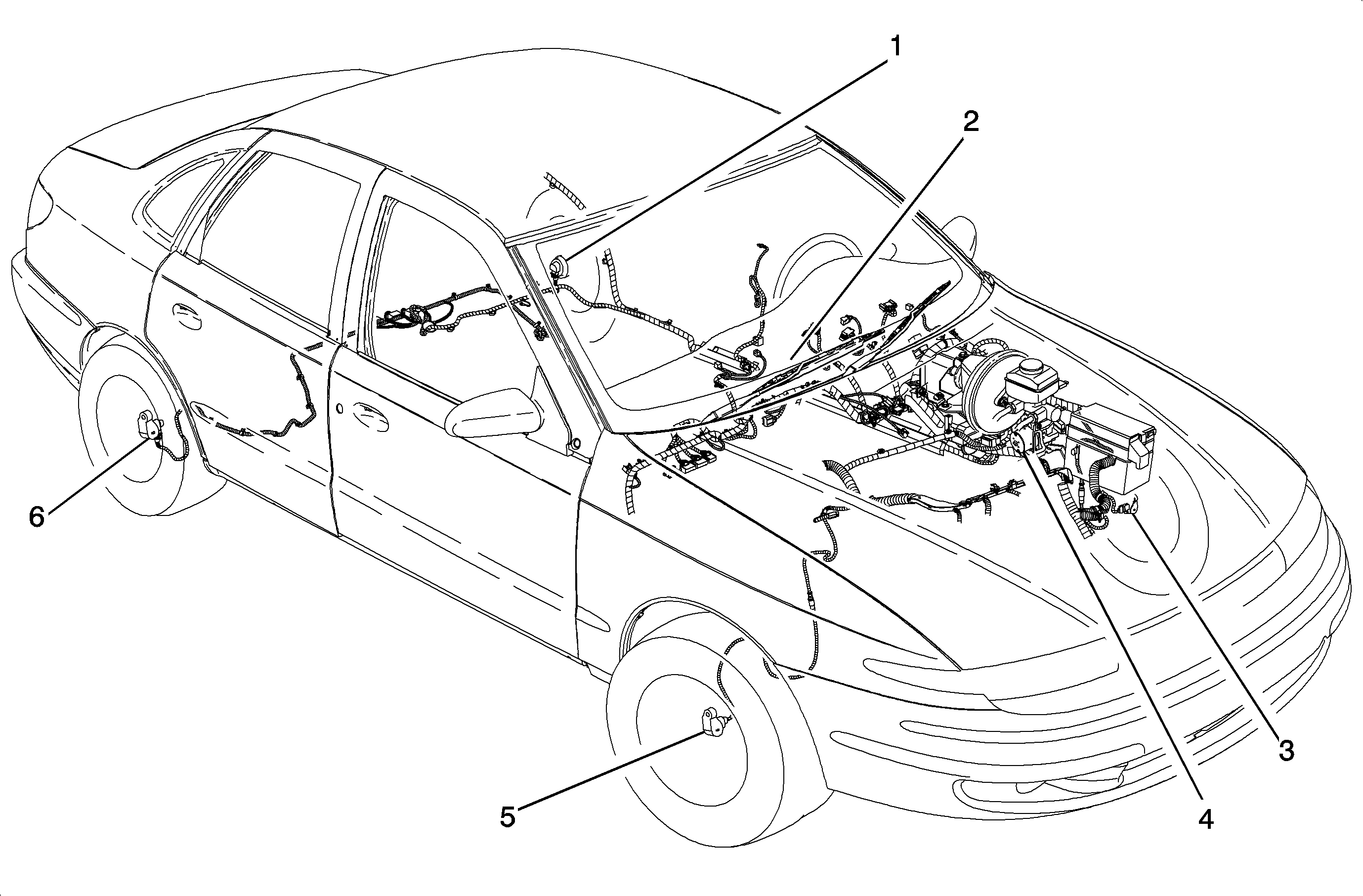 1
2
6
3
4
5