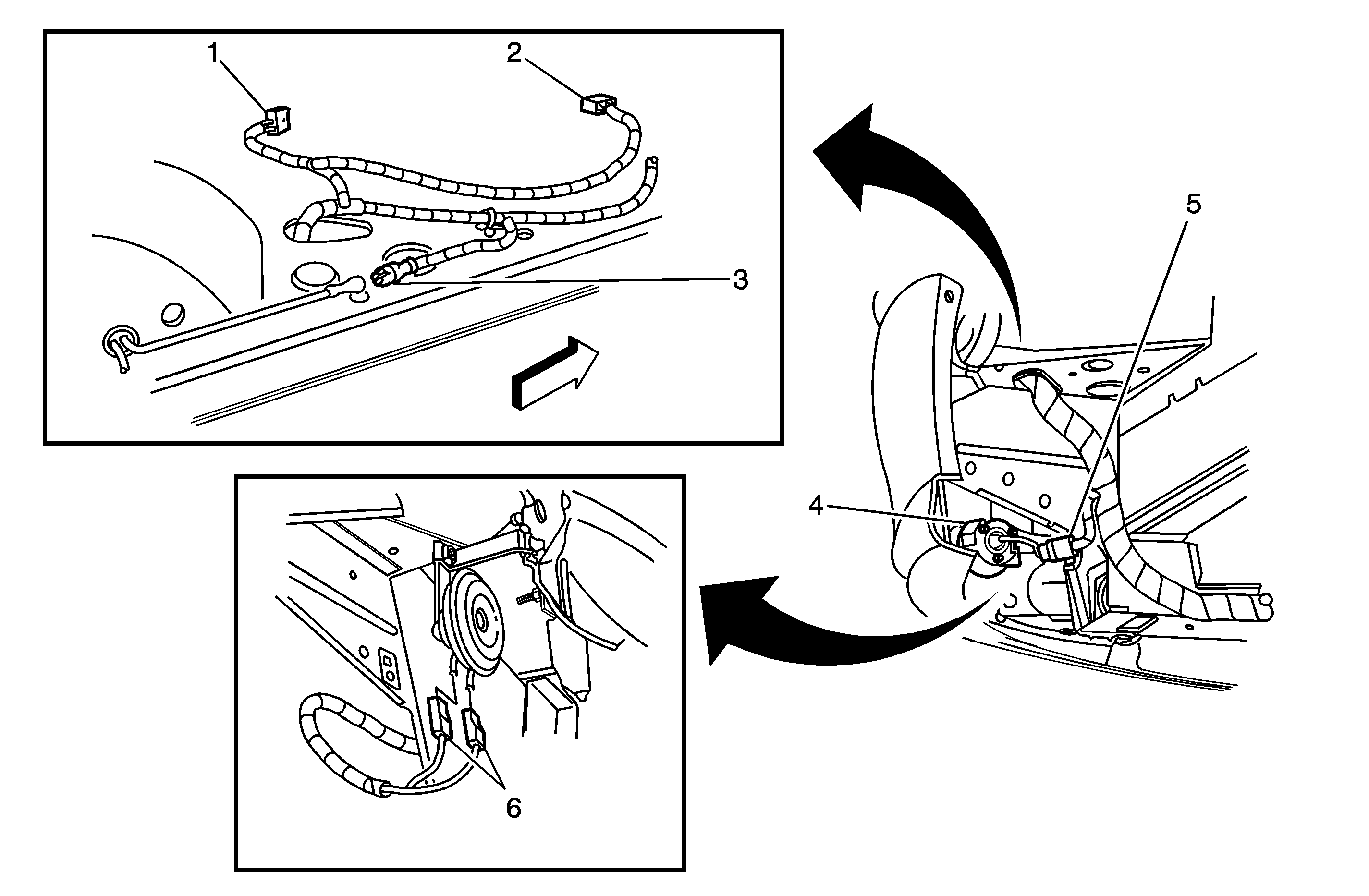 1
2
3
5
4
6