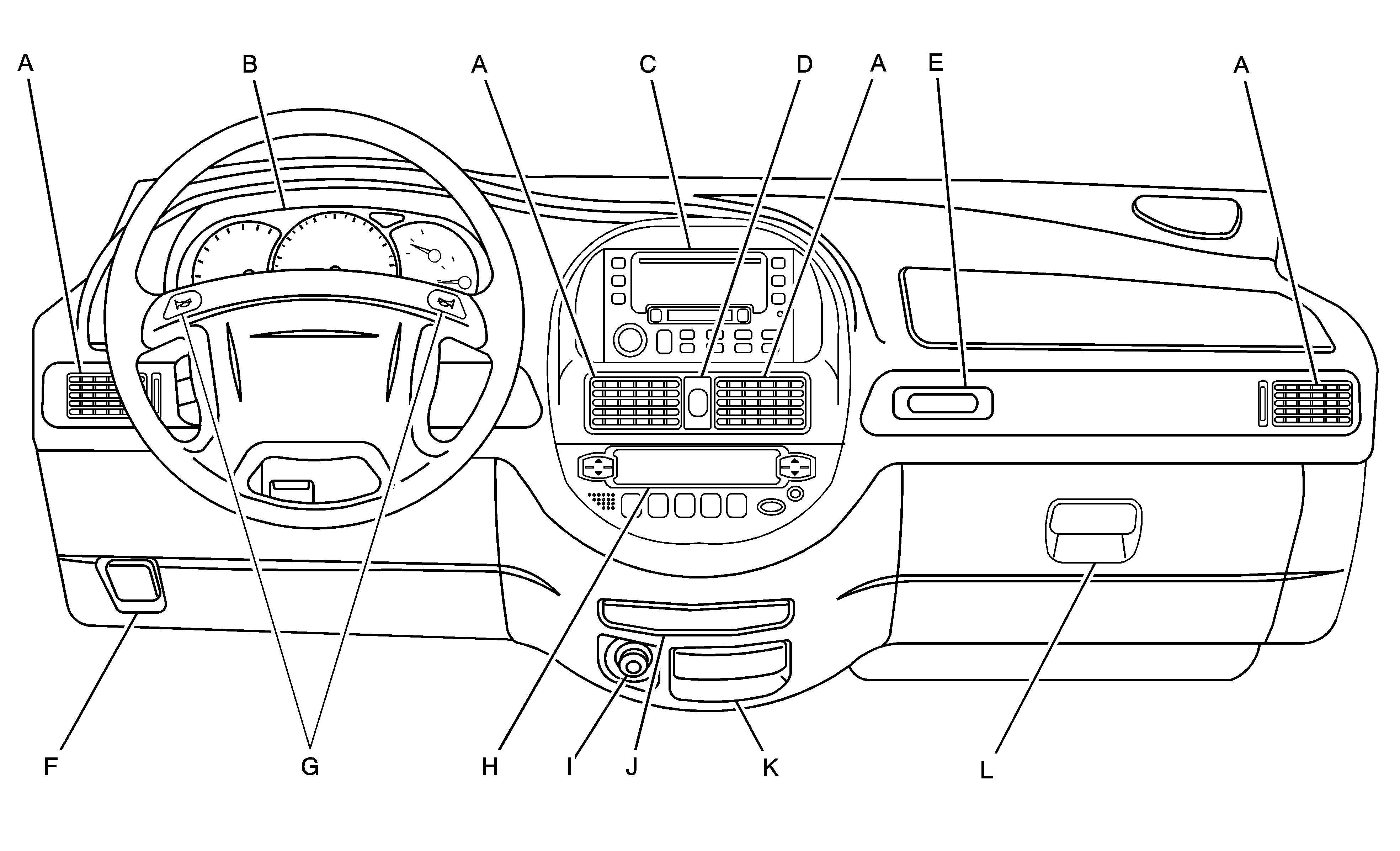 A B A C D A E A

F G H I J K L