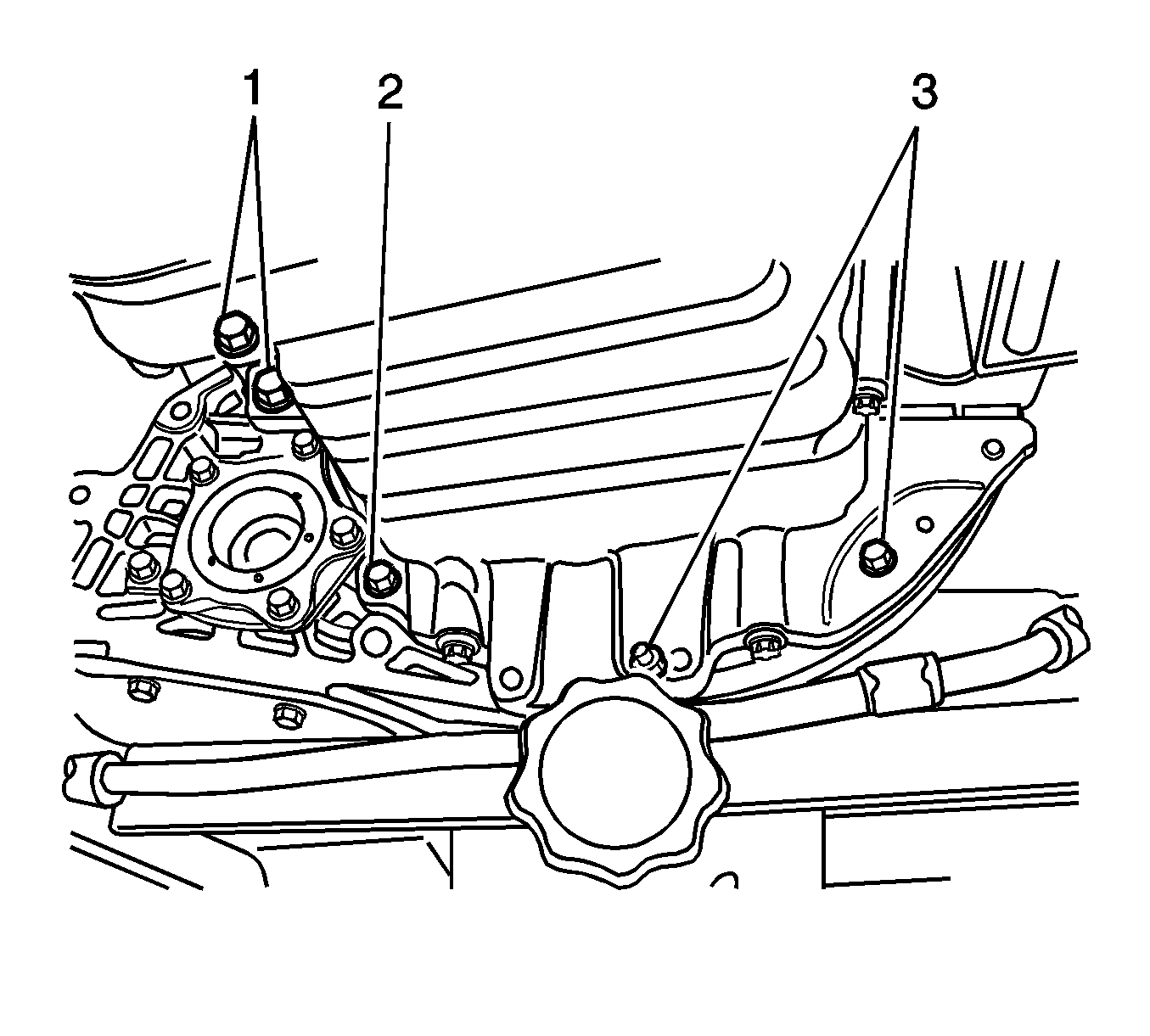 1
2
3