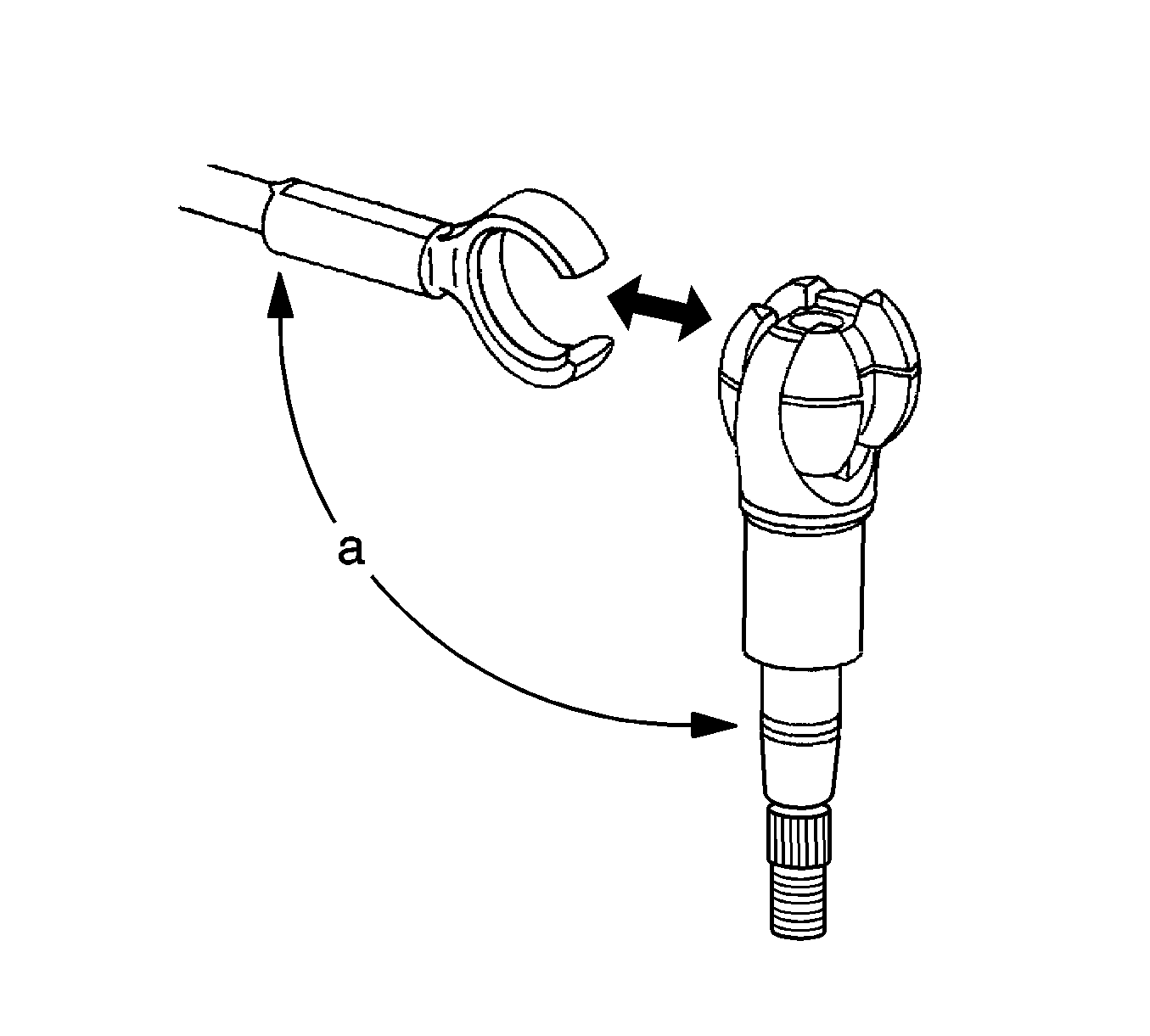 a