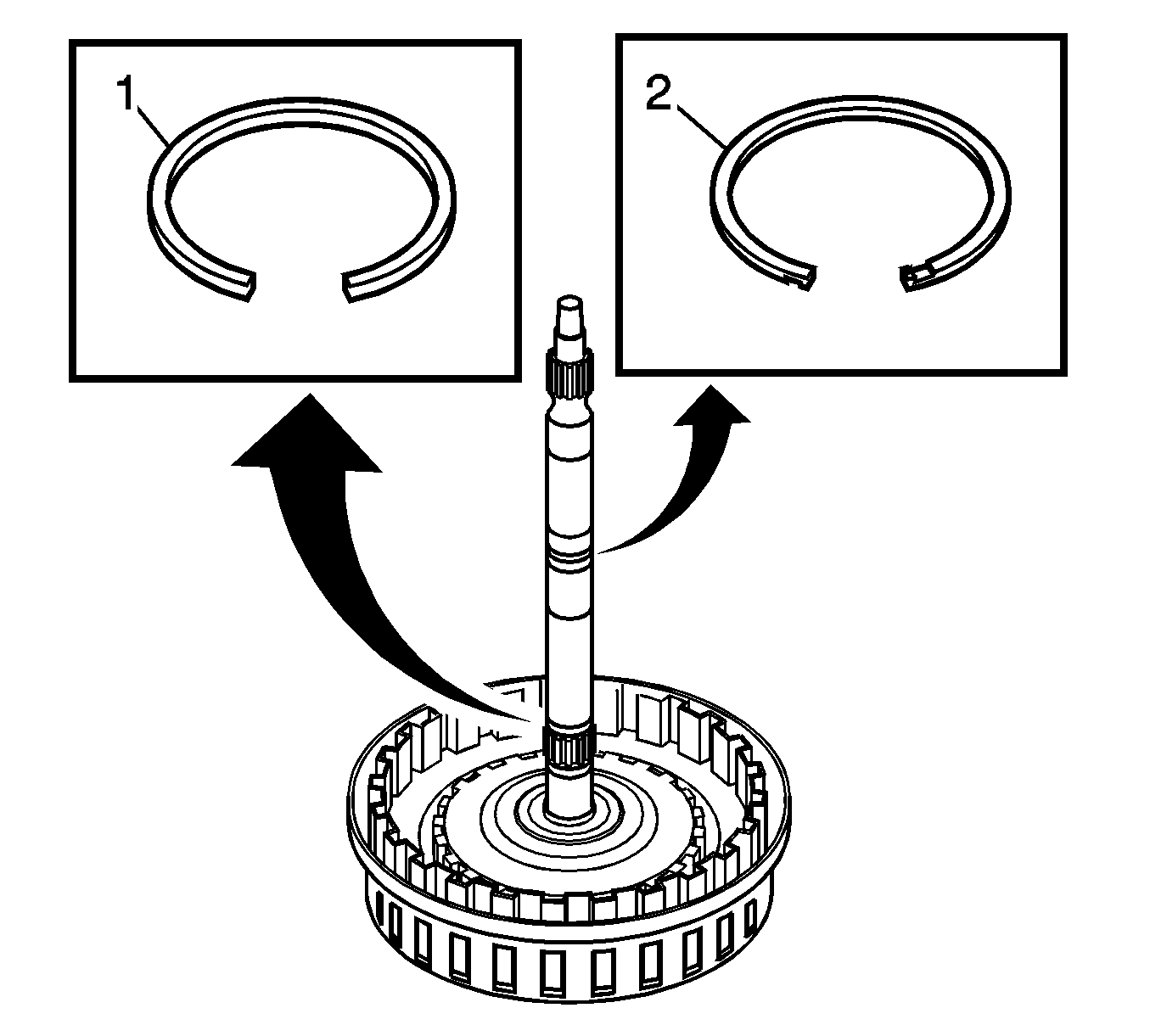 1

2