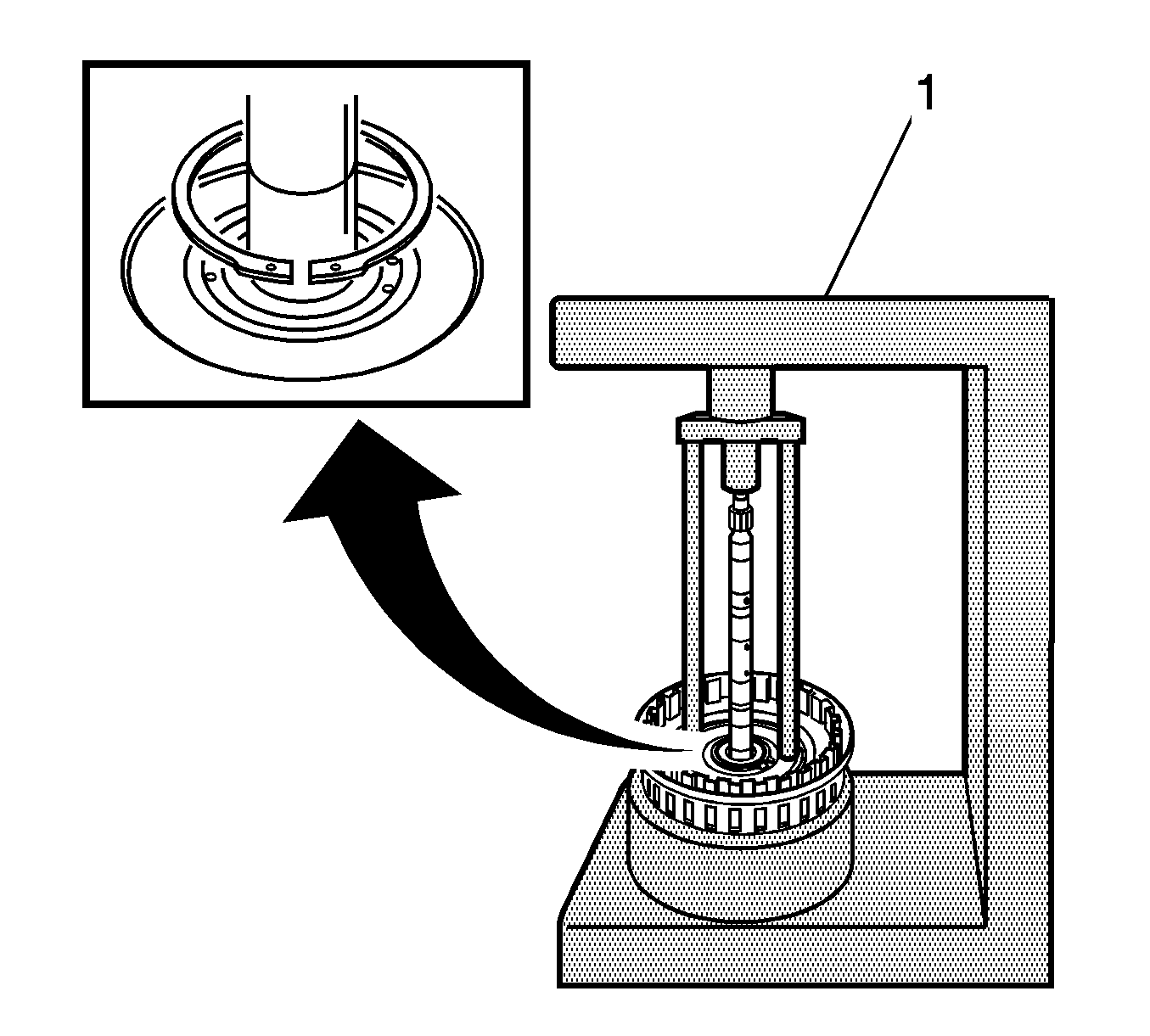 1