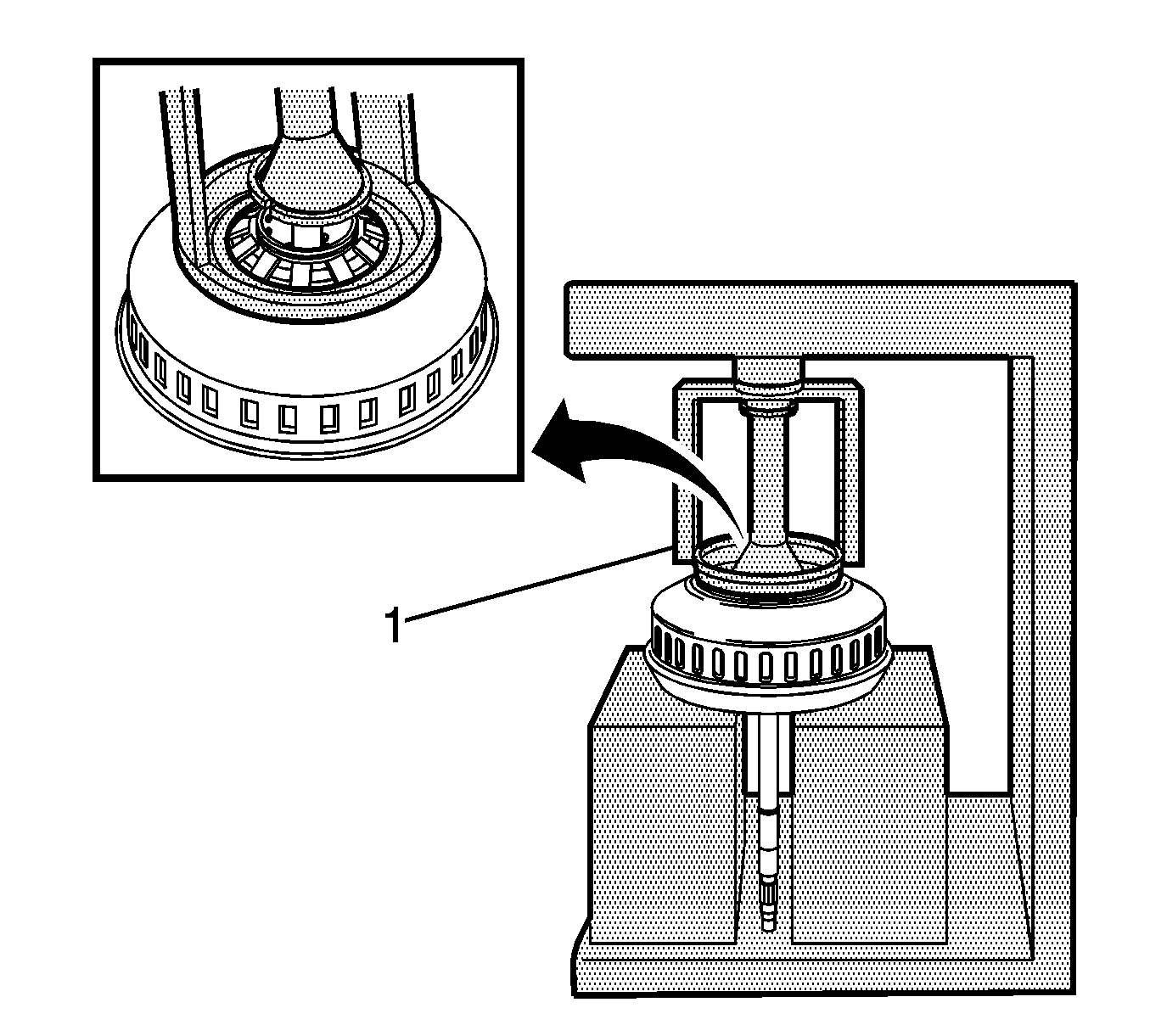 1