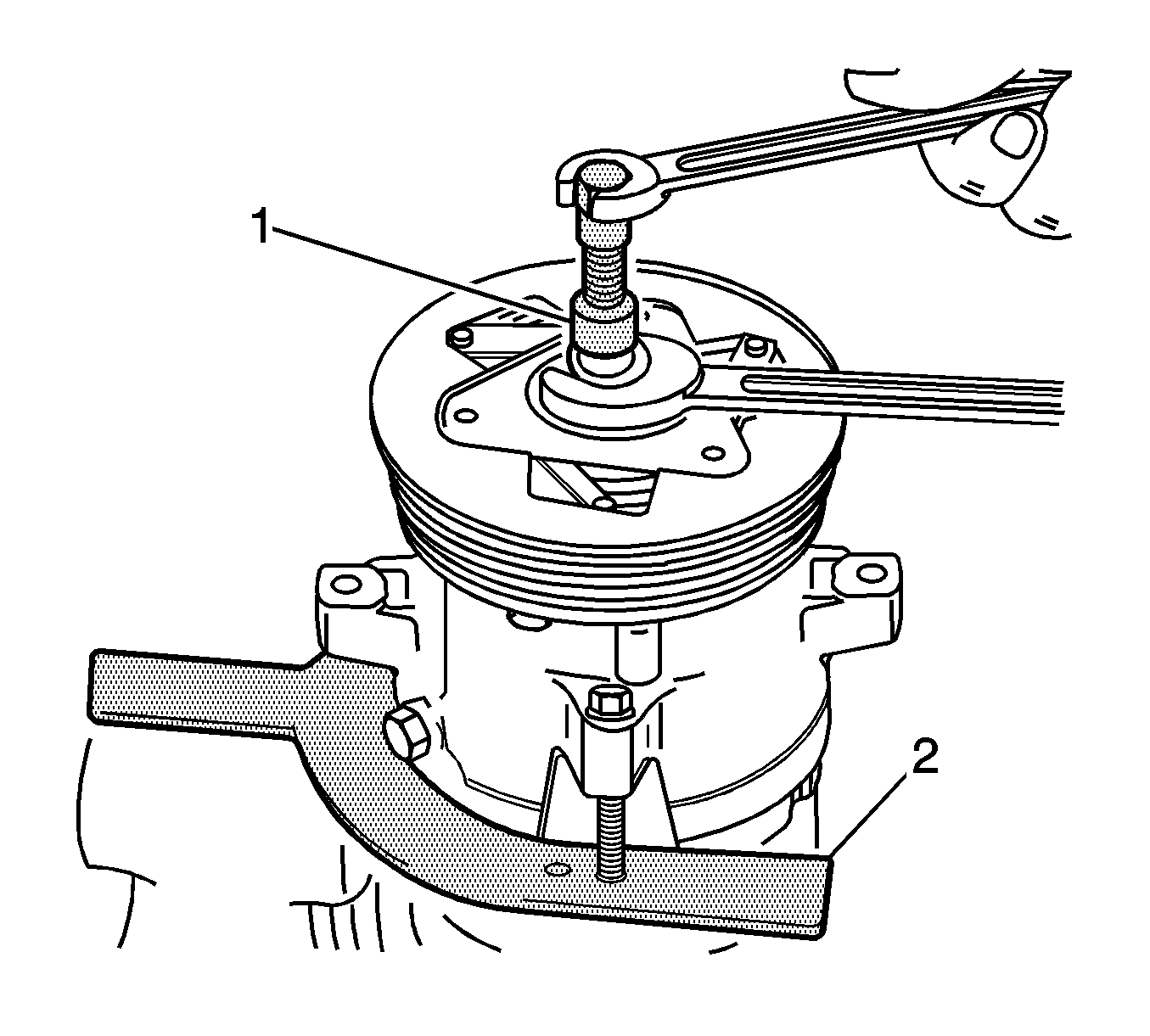 1

2