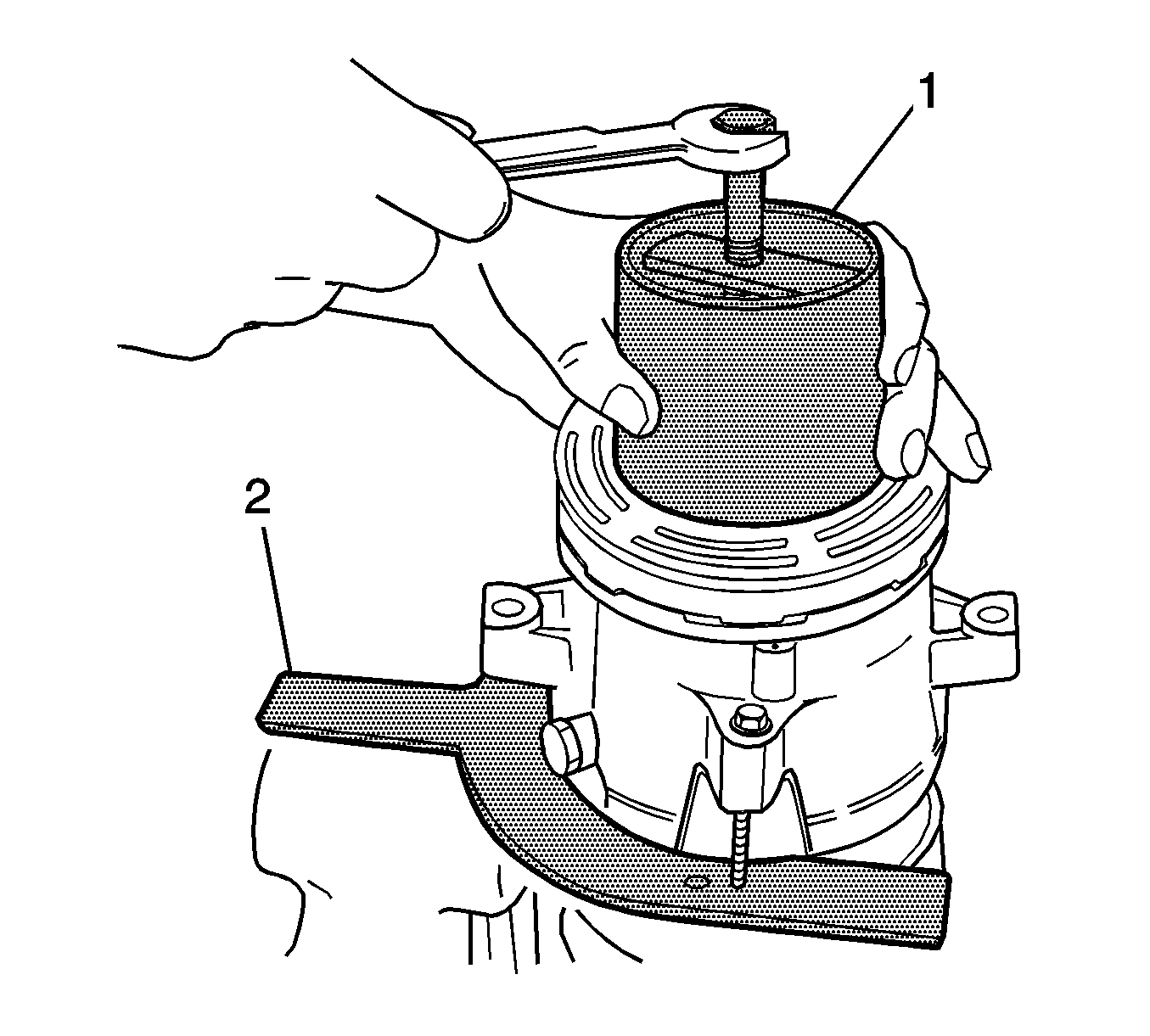 1
2