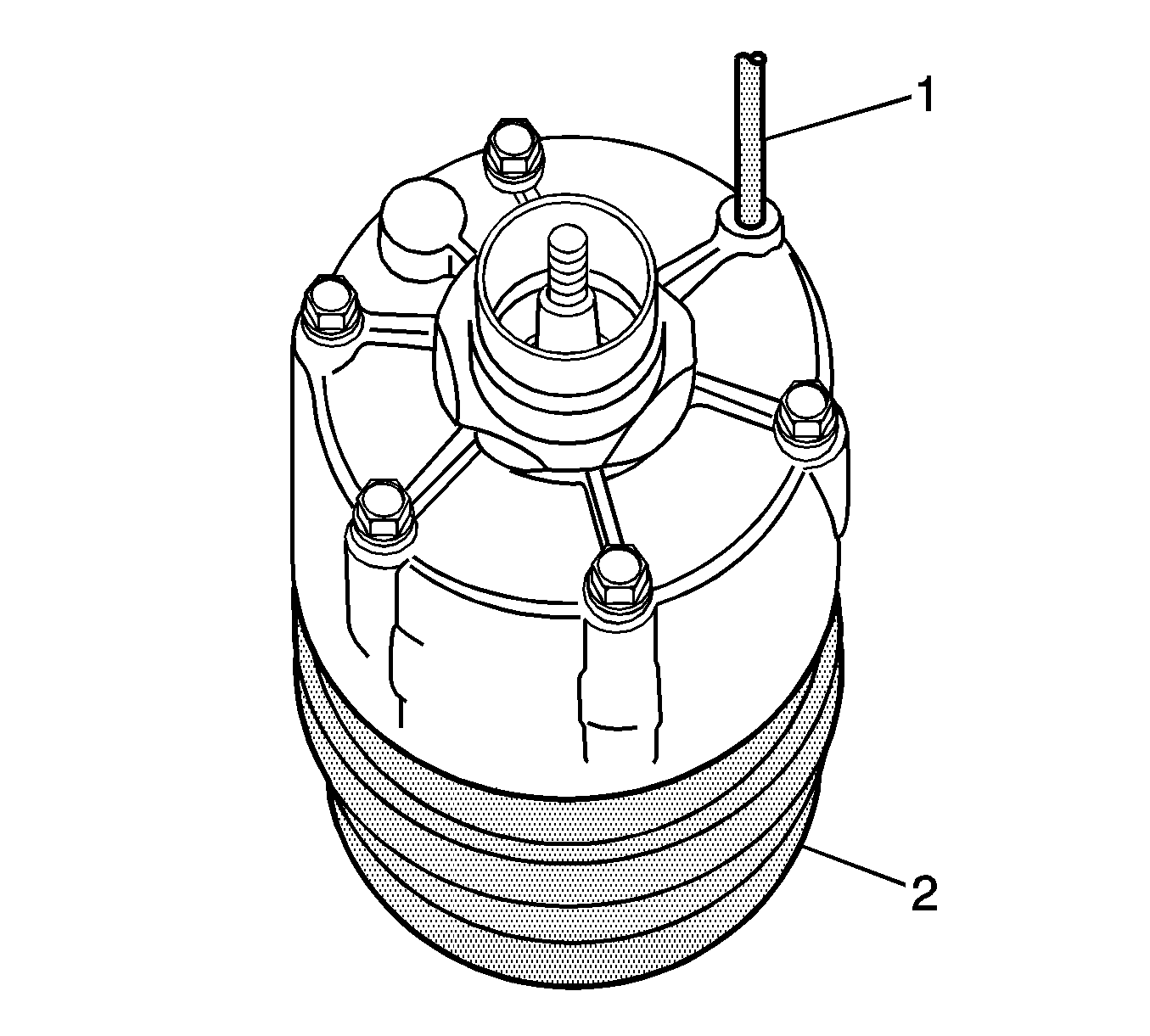 1
2