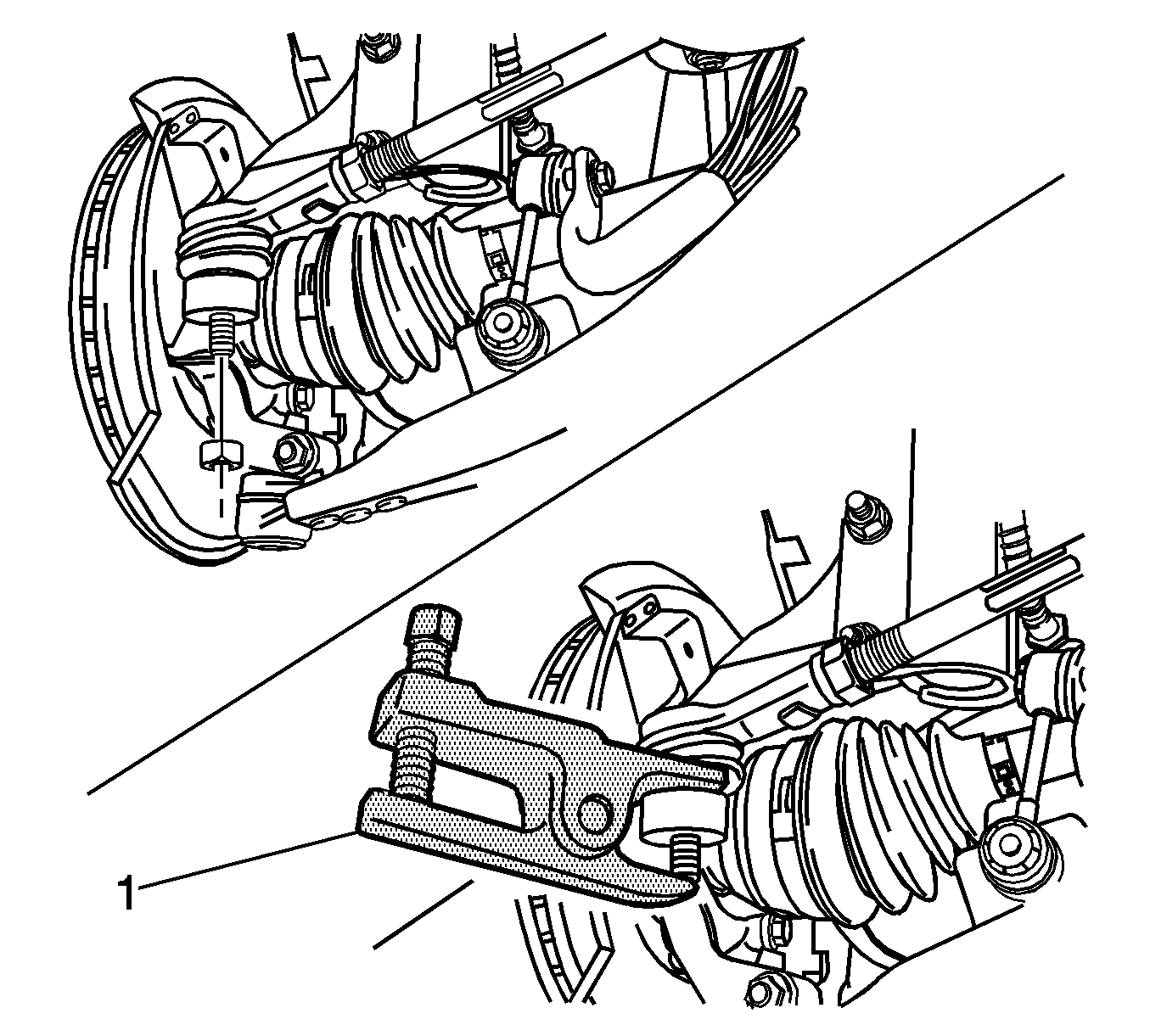 1