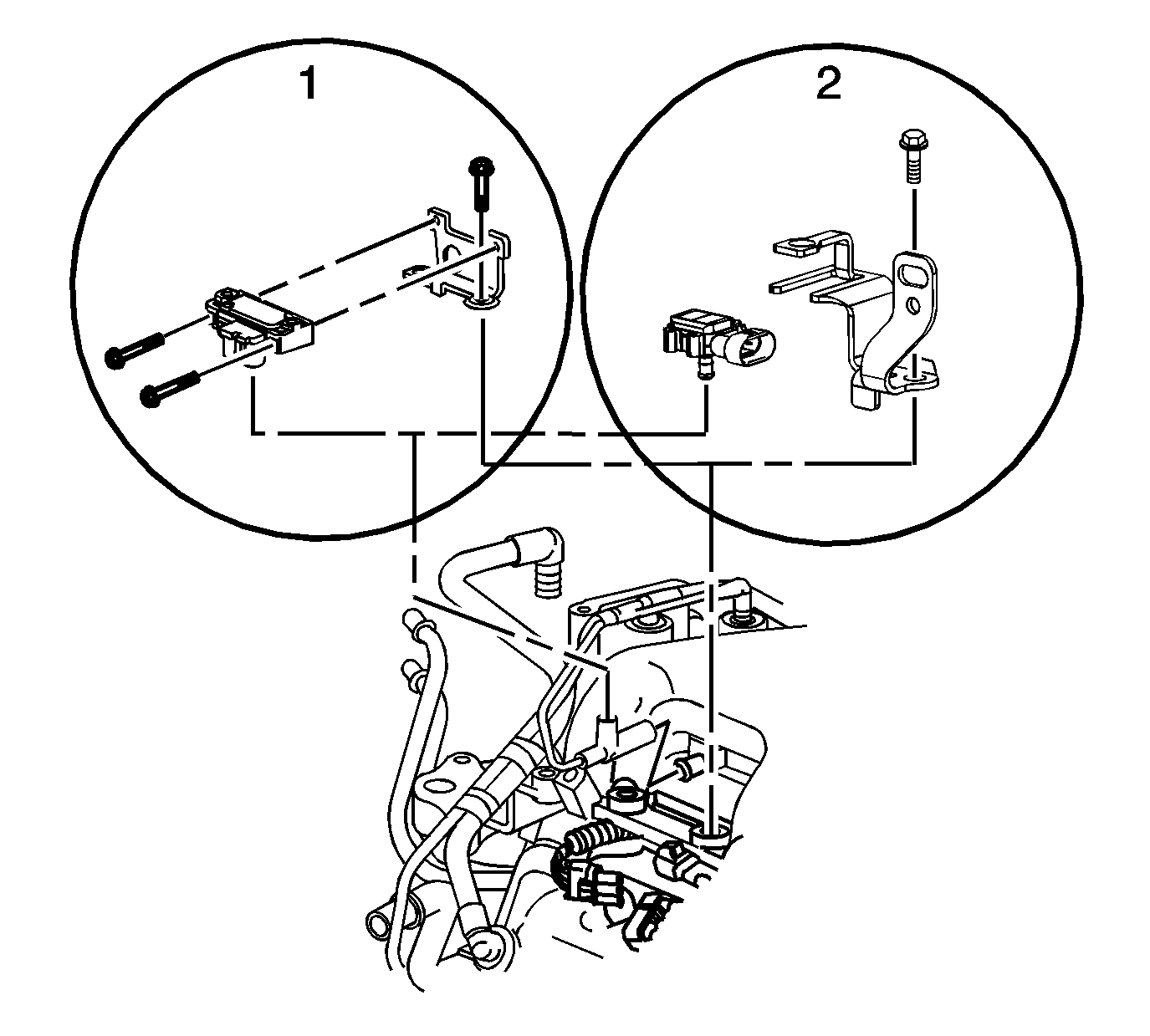 1

2