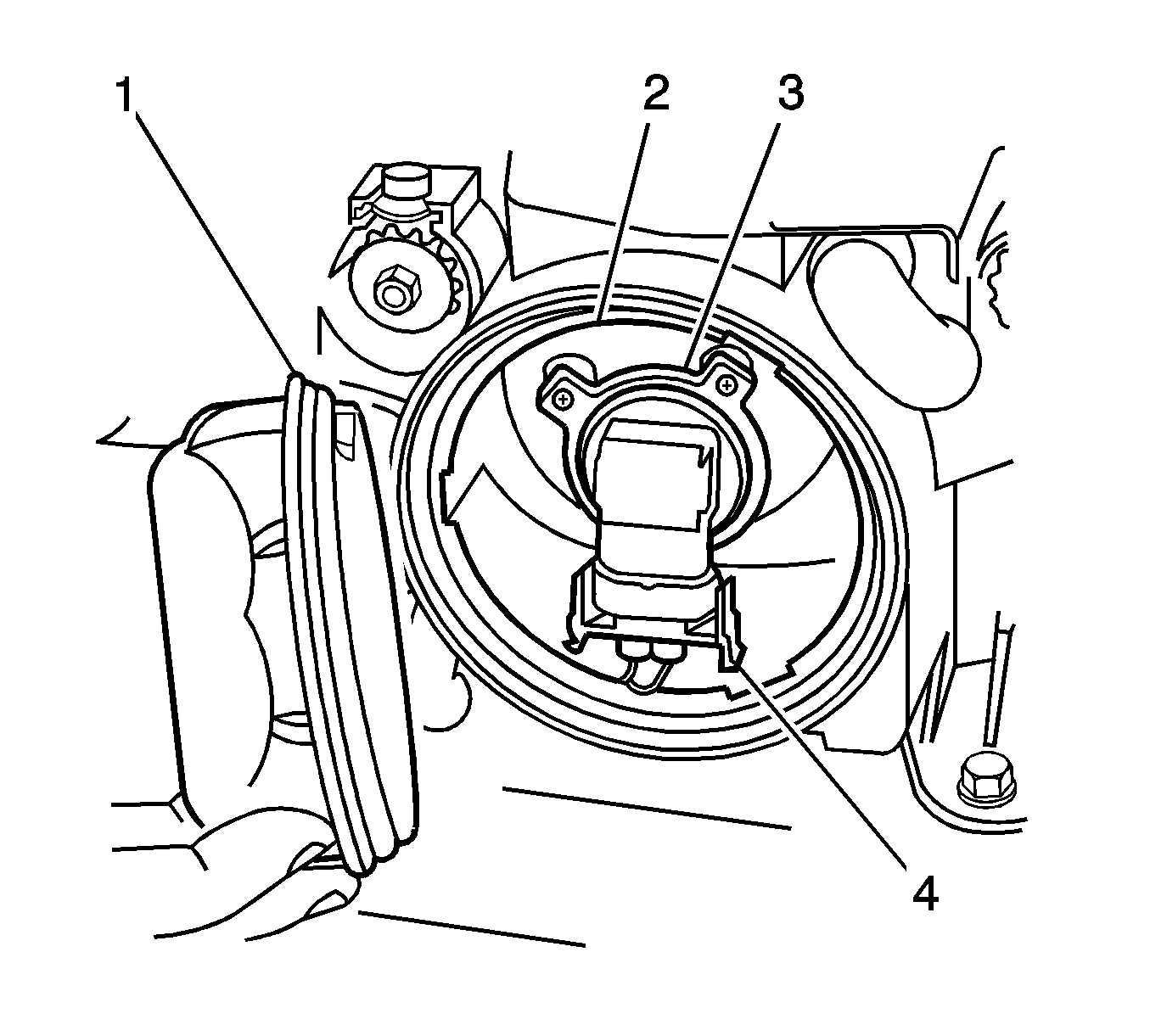 1
2
3
4