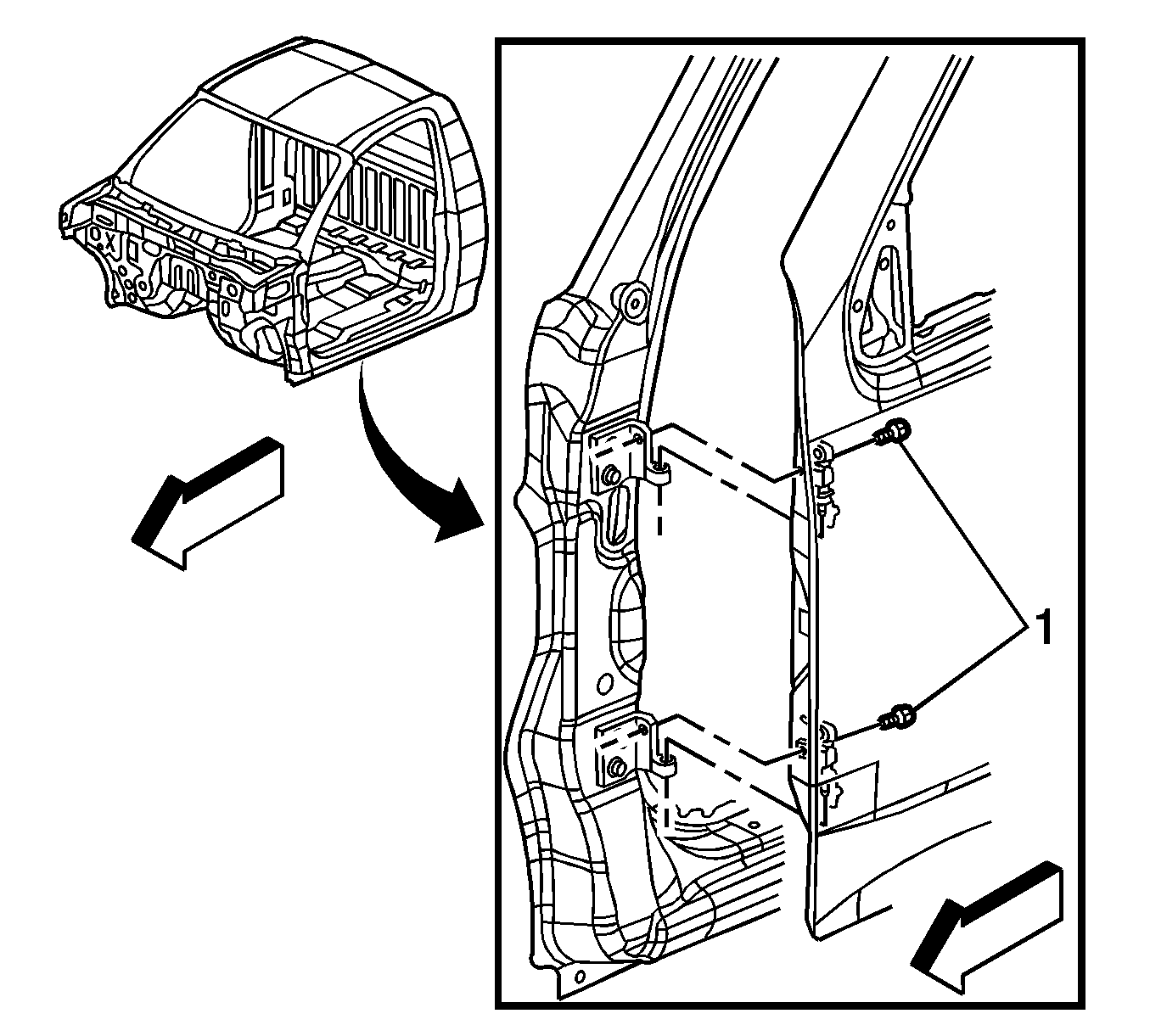 1