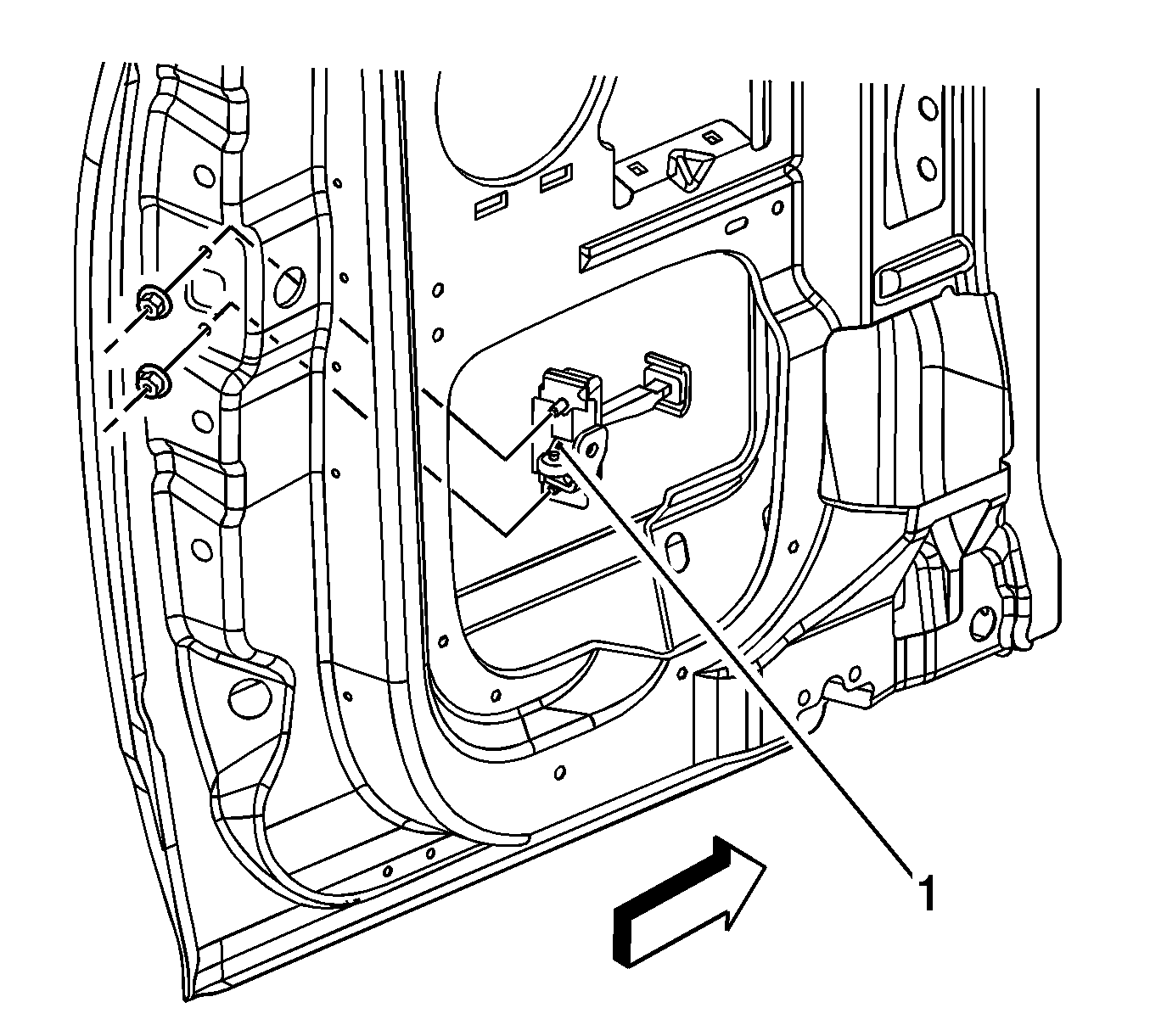 1