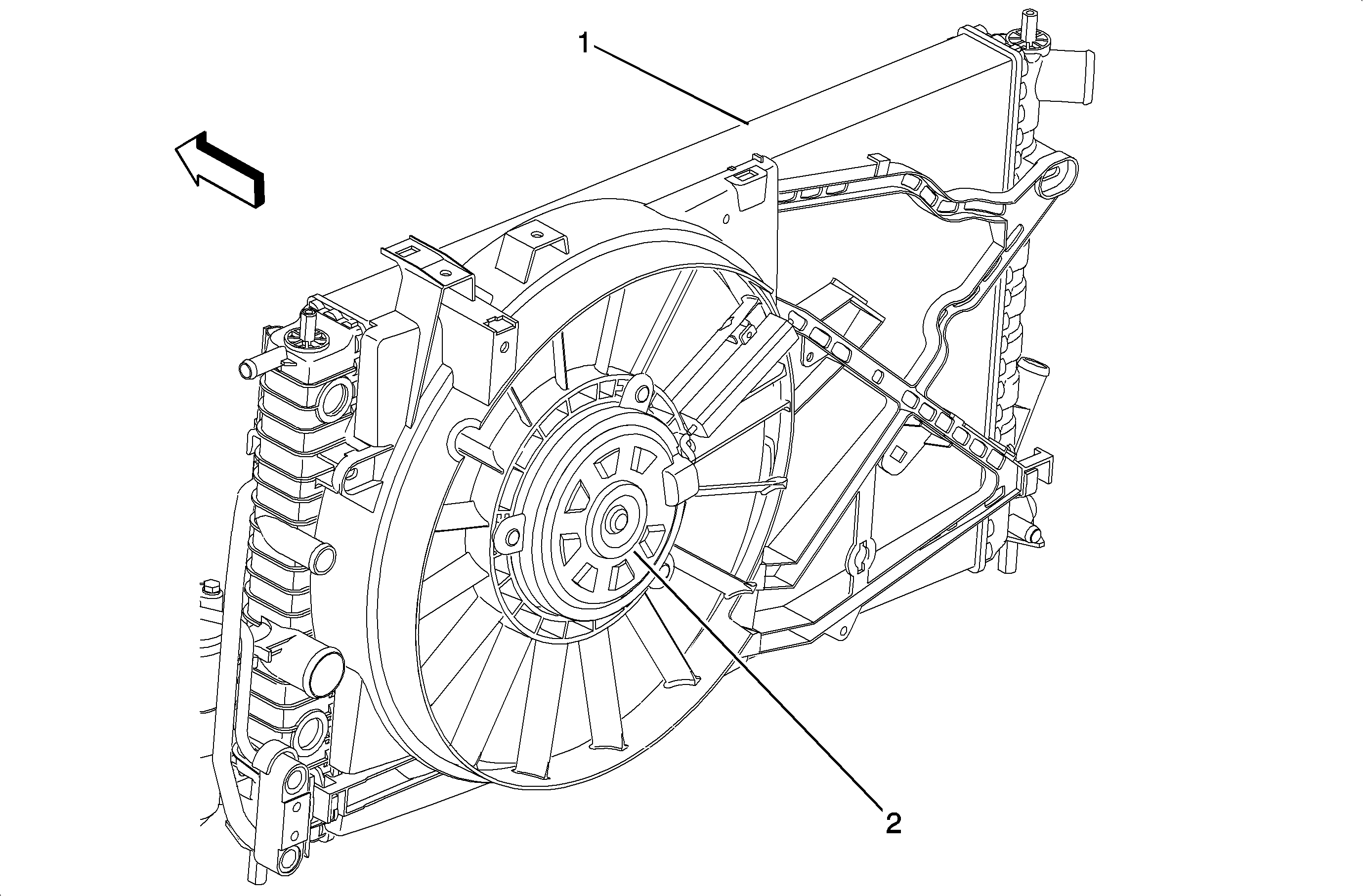 1

2