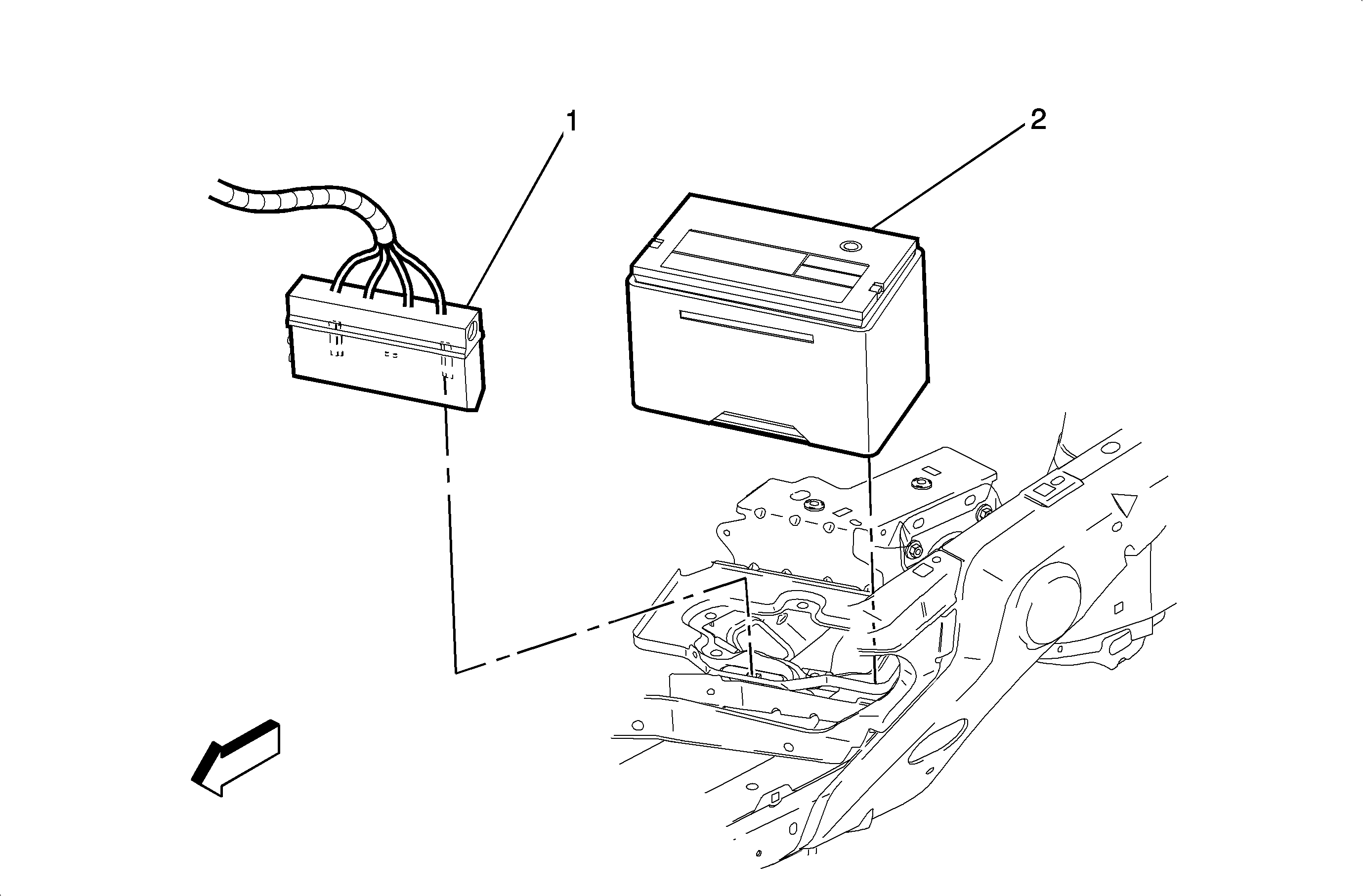 1

2