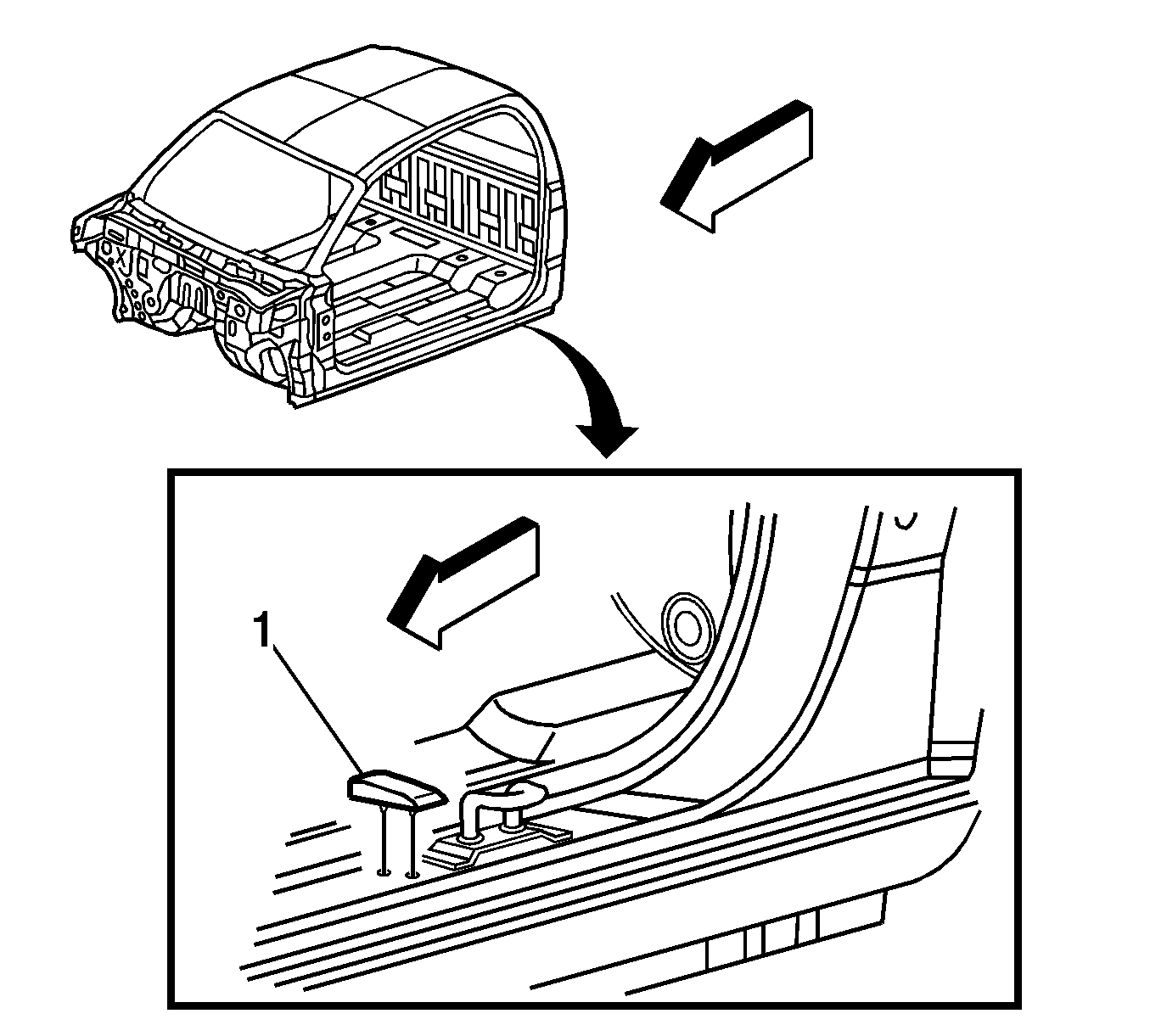 1