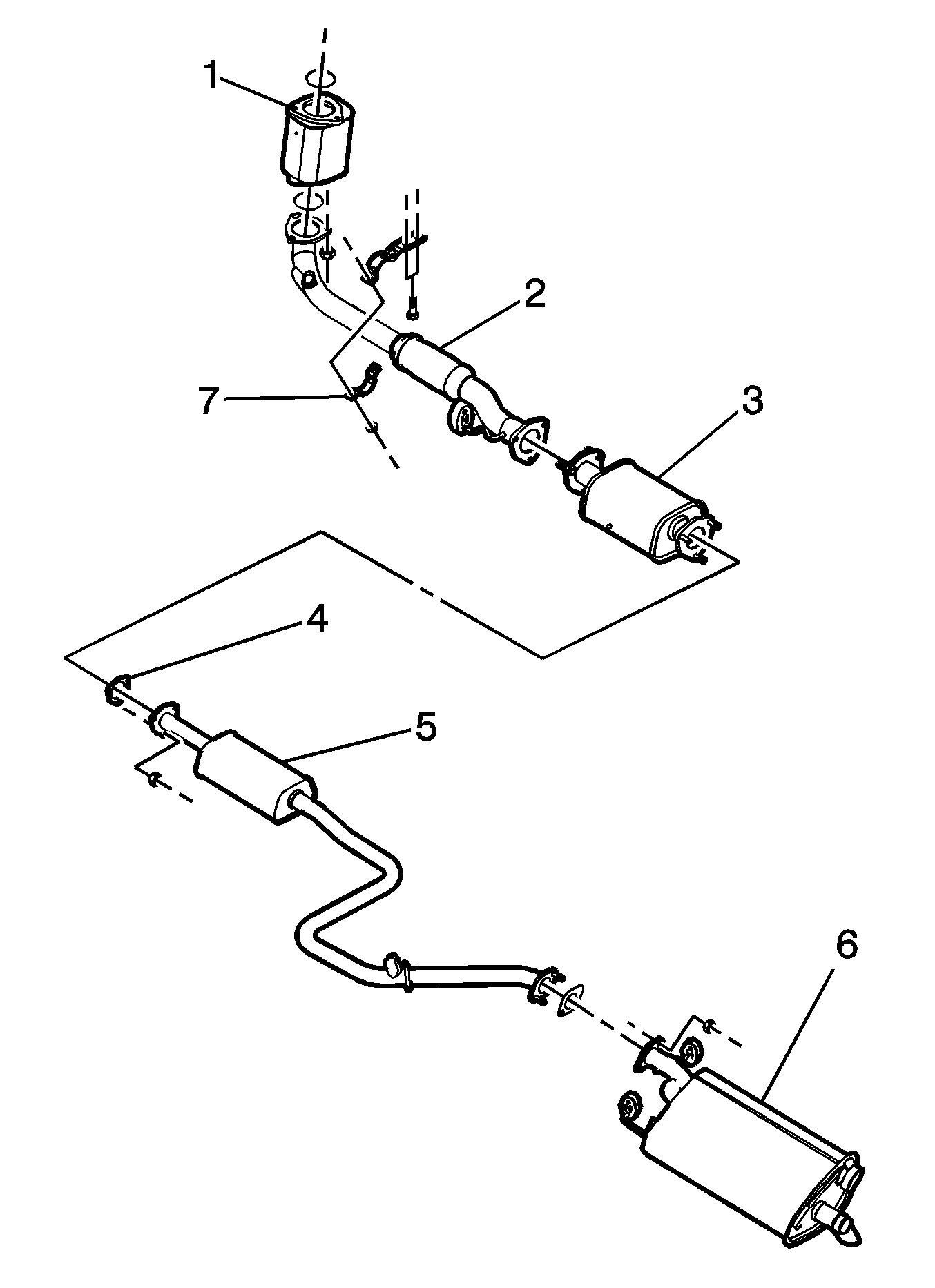 1
2
7
3
4
5
6