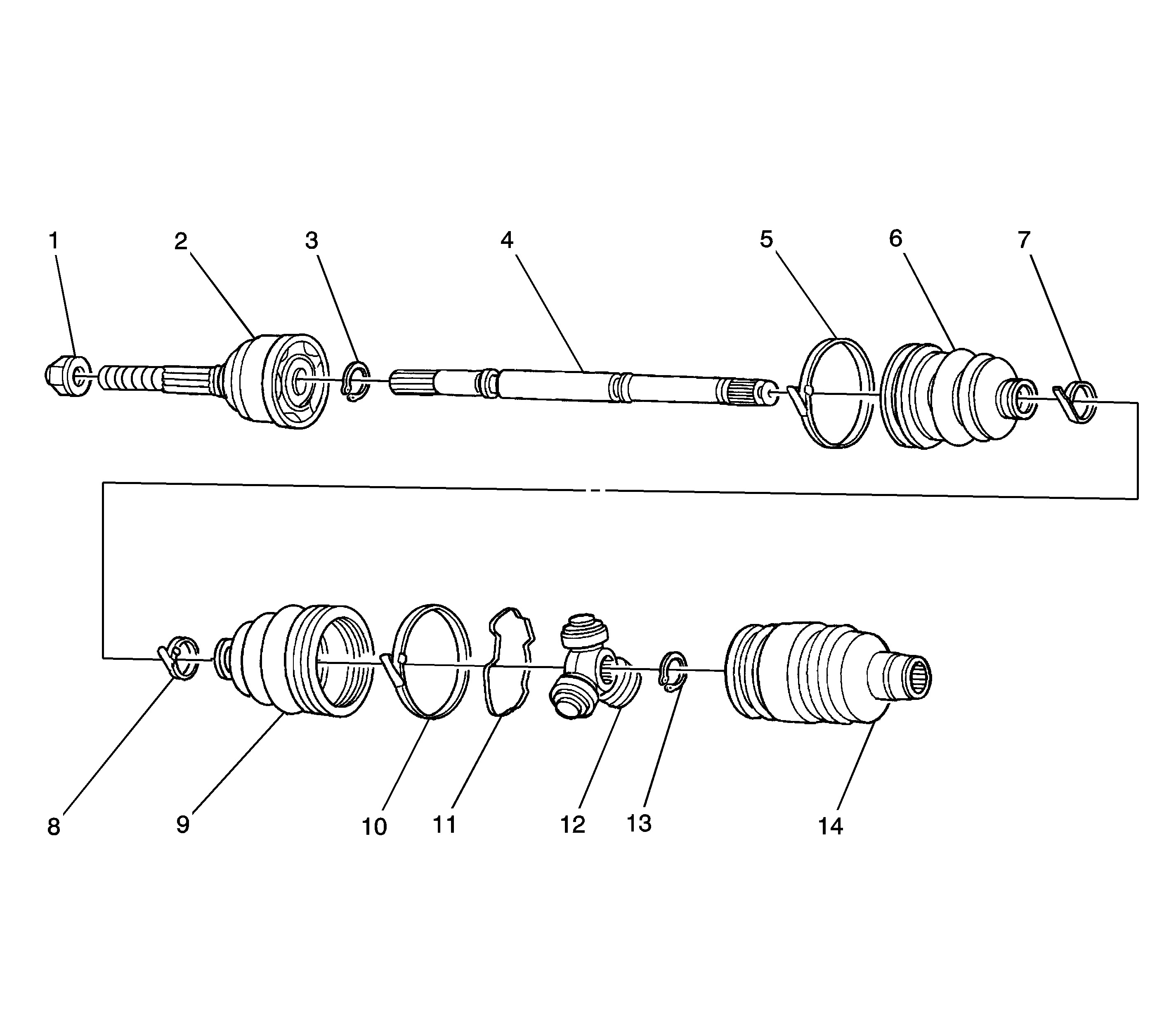 1
2
3
4
5
6
7
8
9
10
11
12
13
14