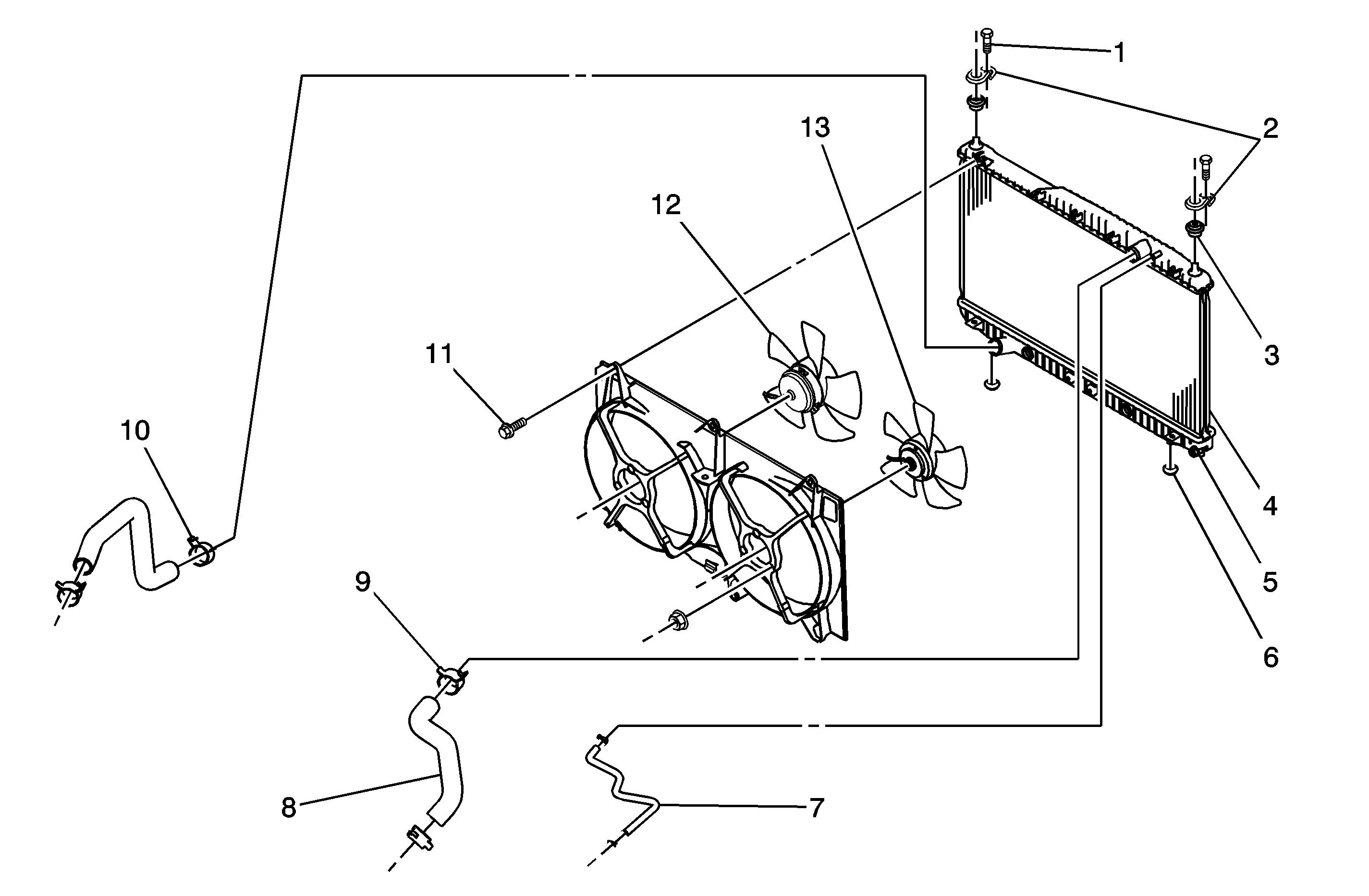 1
2
13
12
3
11
10
4
5
9
6
8
7