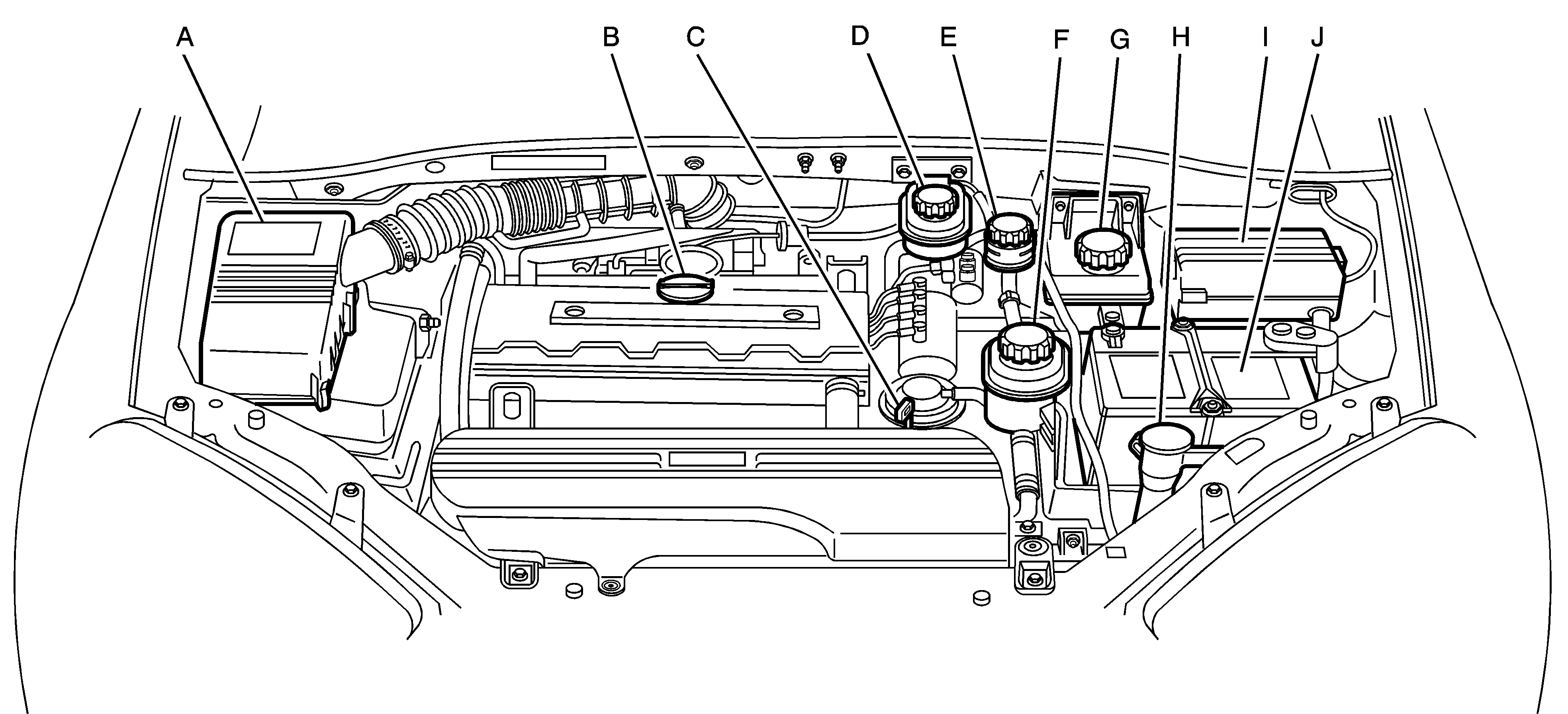 A B C D E F G H I J