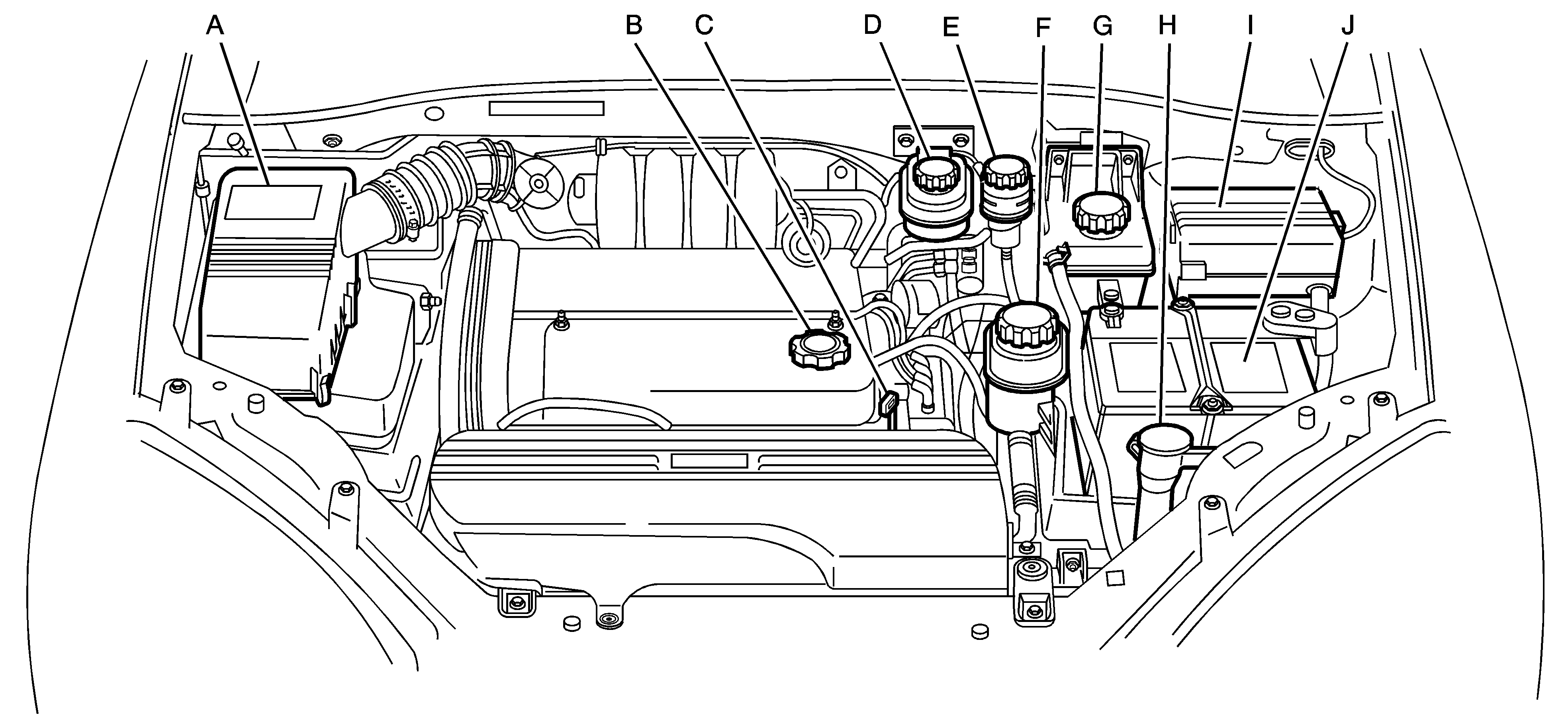 A B C D E F G H I J