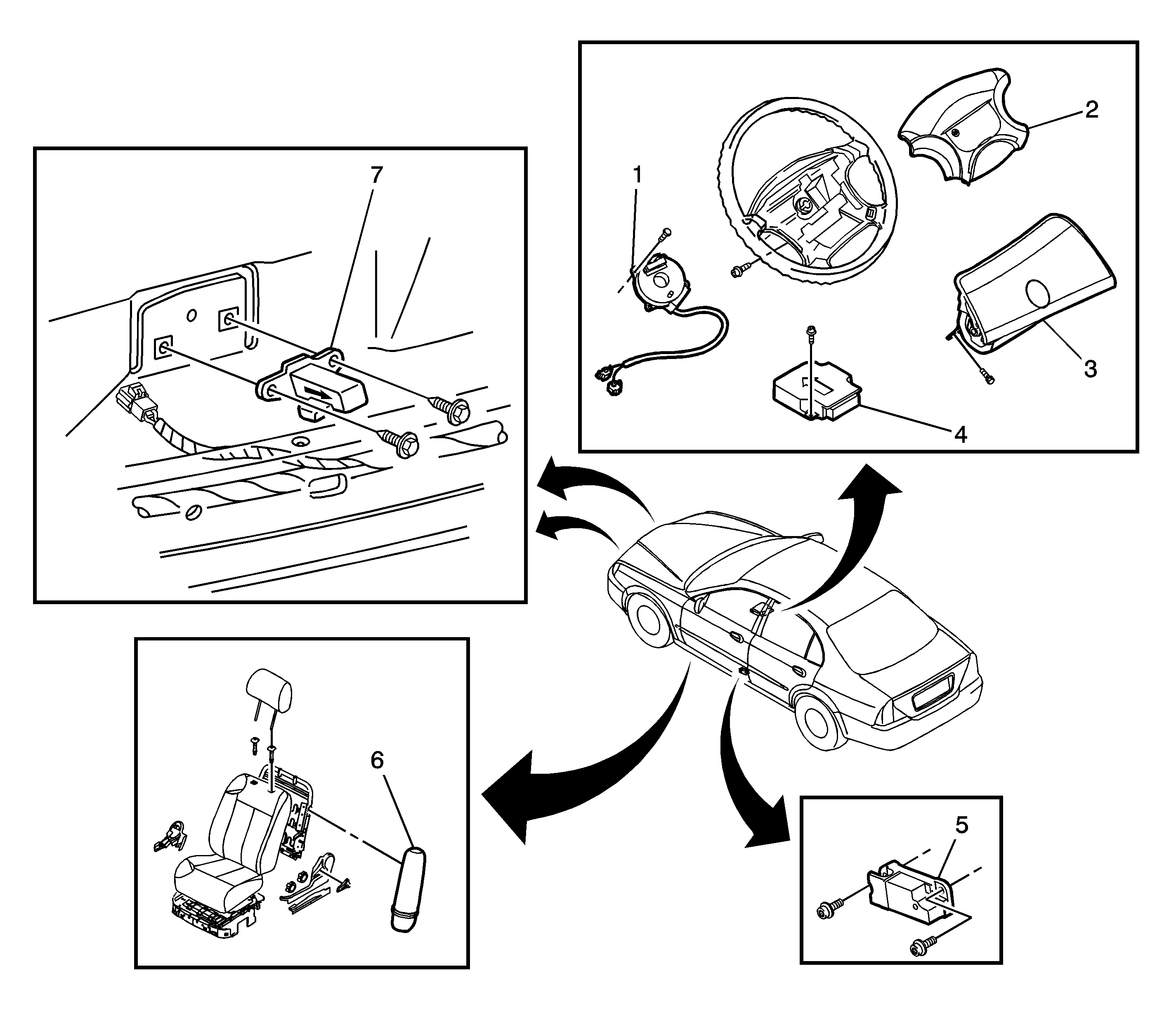 7

1

2

3

4

6

5