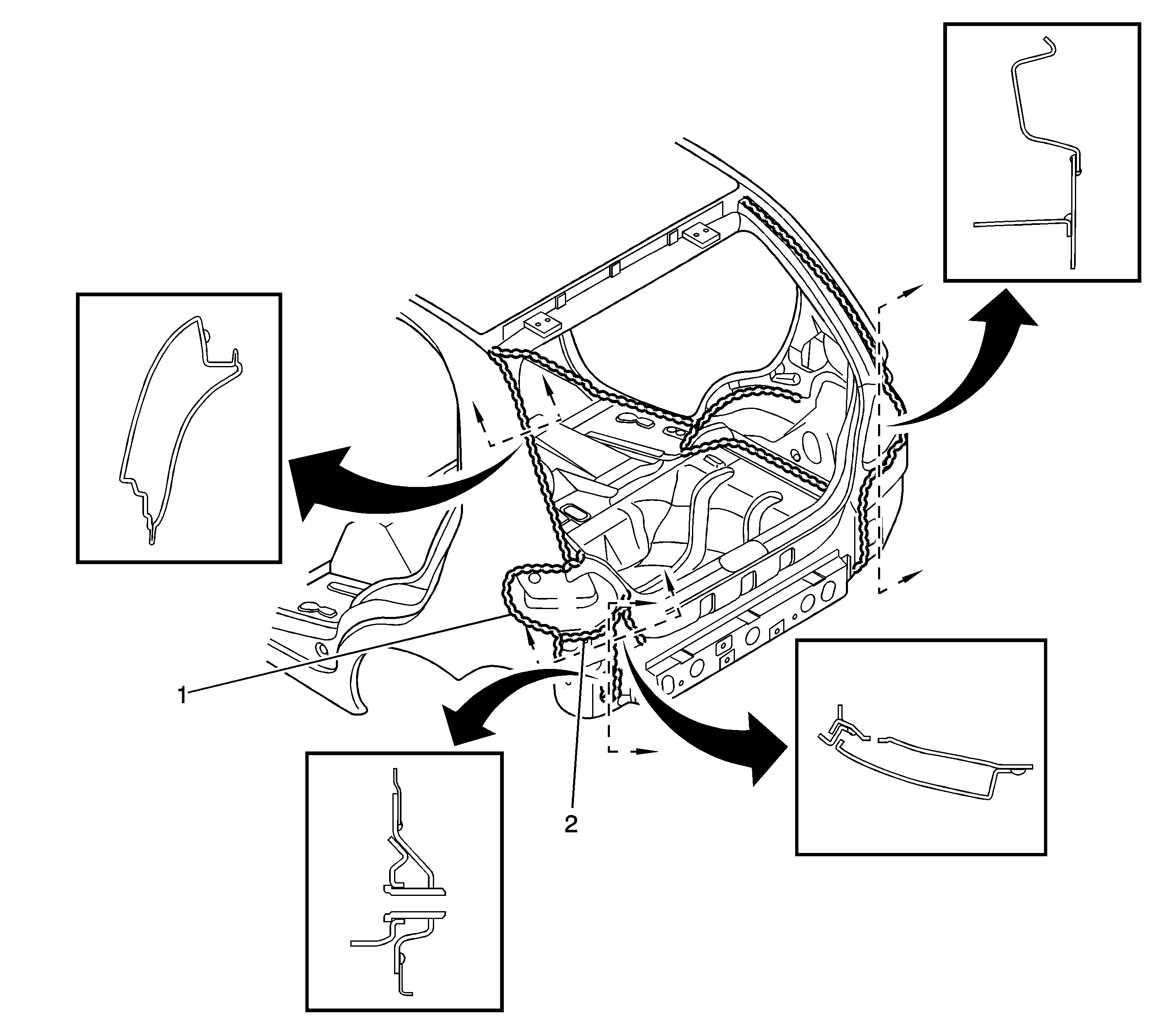 1

2