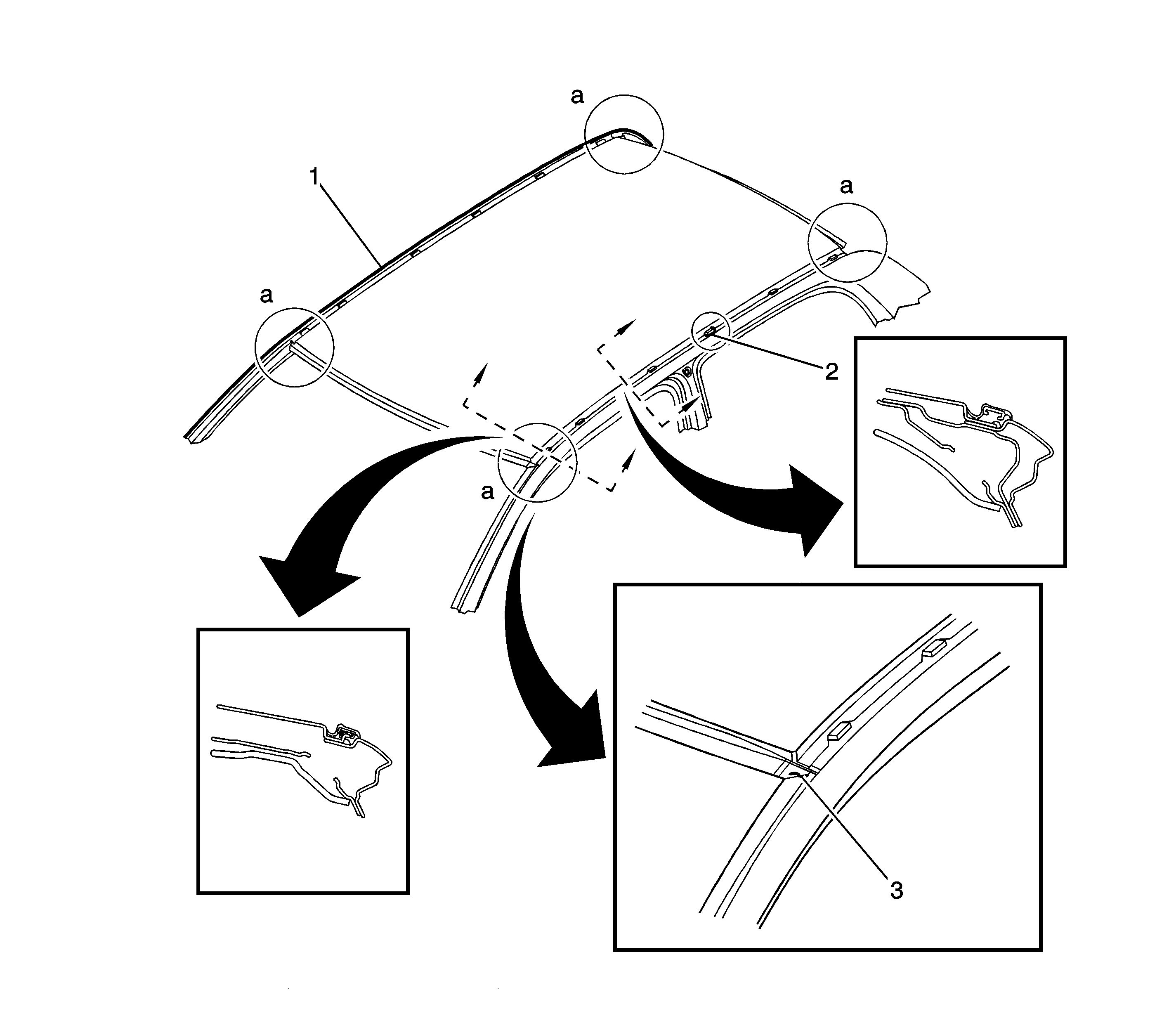 a
1
a
a
2
a
3