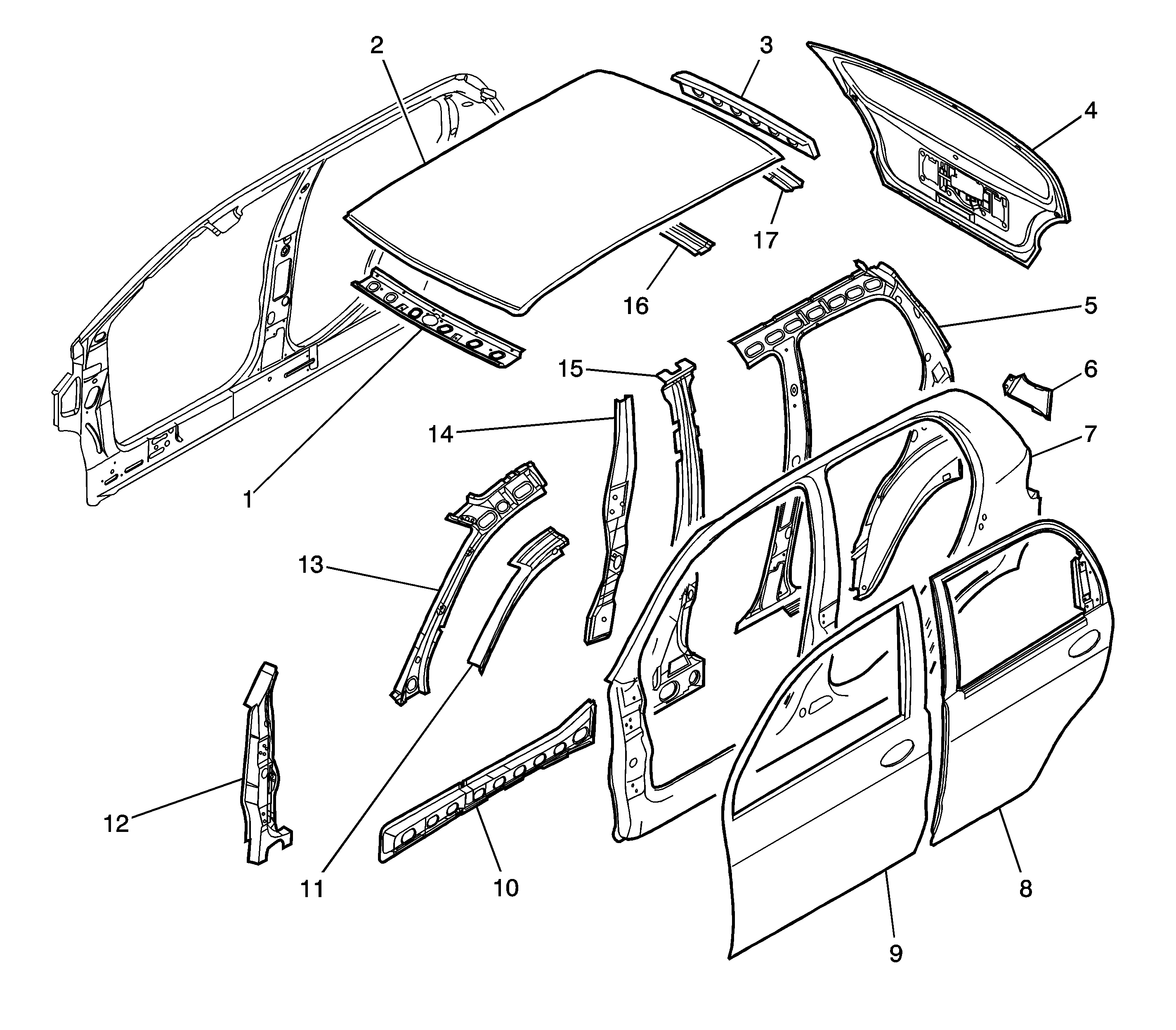 2
3
4
17
16
5
15
6
14
7
1
13
12
11
10
9
8