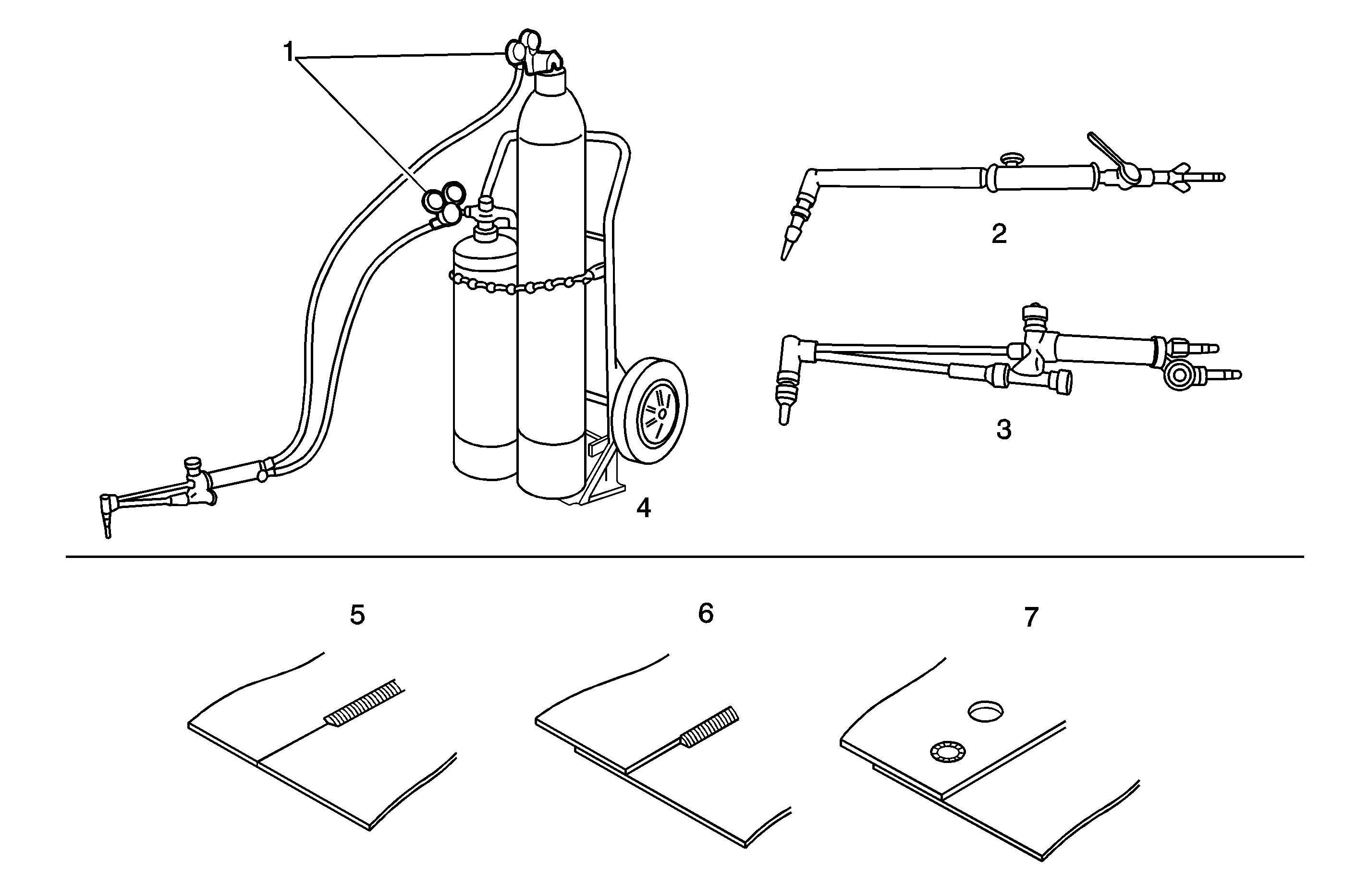 1

2

3

4

5

6

7