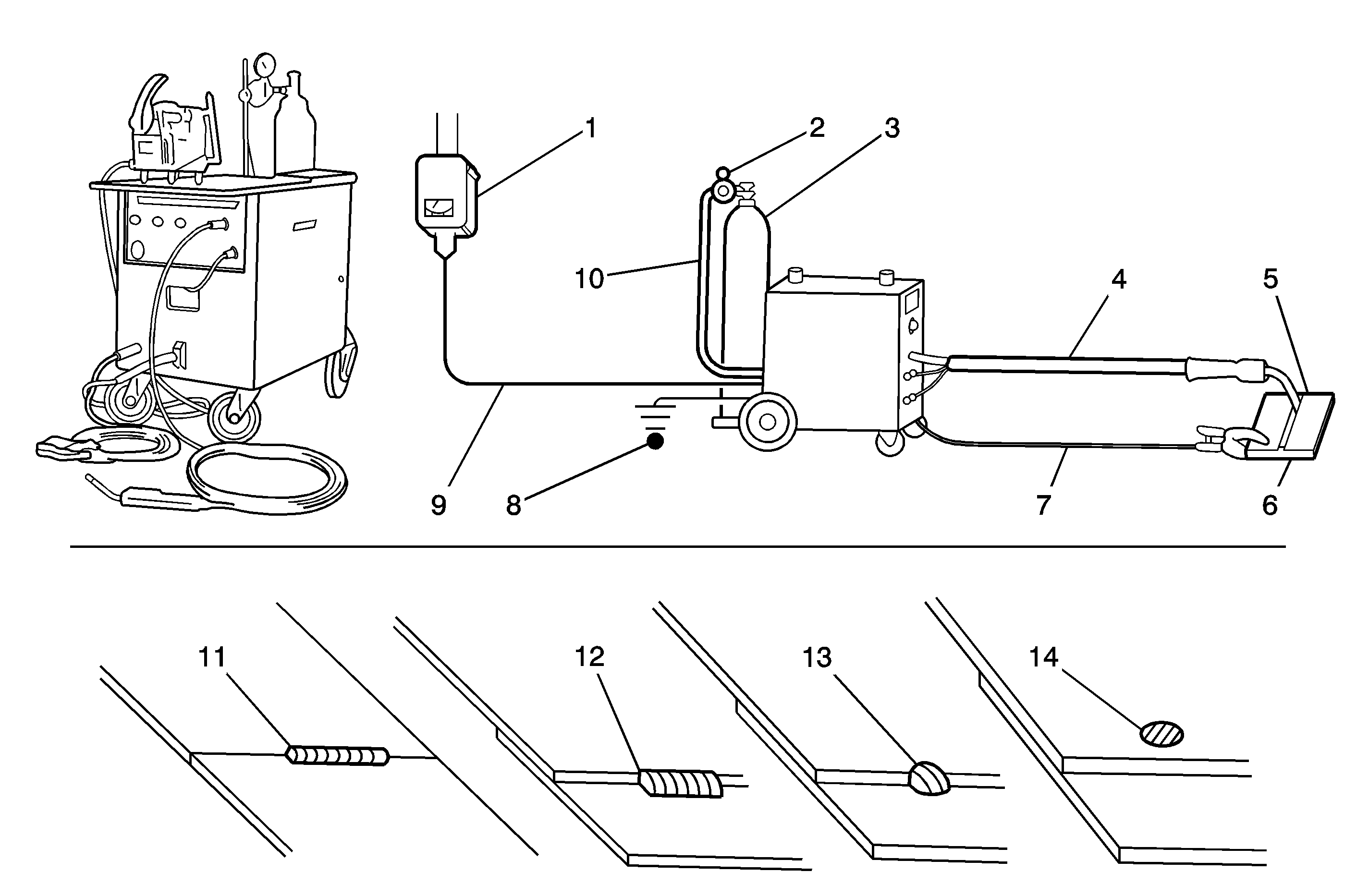 1
2
3
10
4
5
9
8
7
6
11
12
13
14