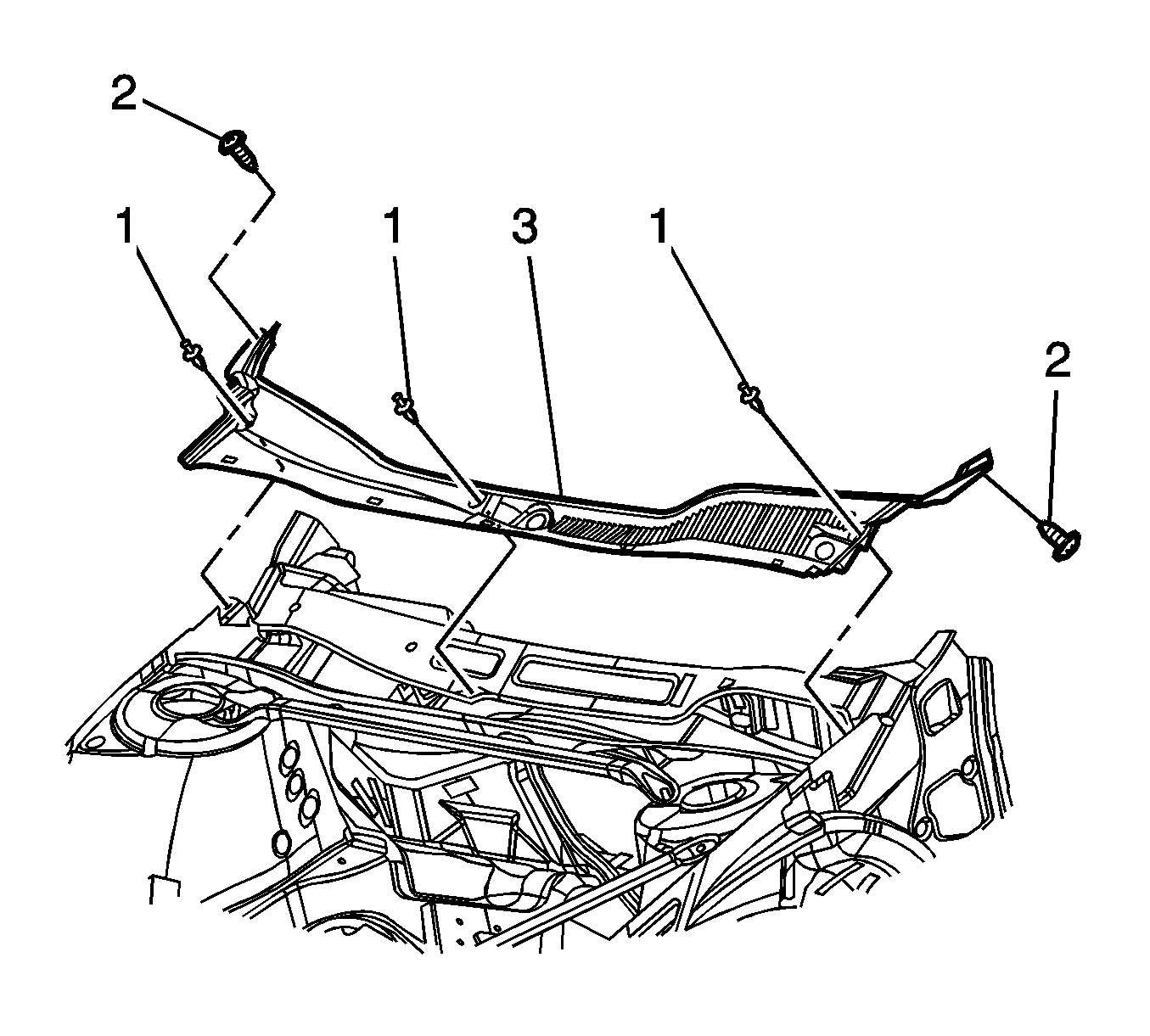 2
1
1
3
1
2